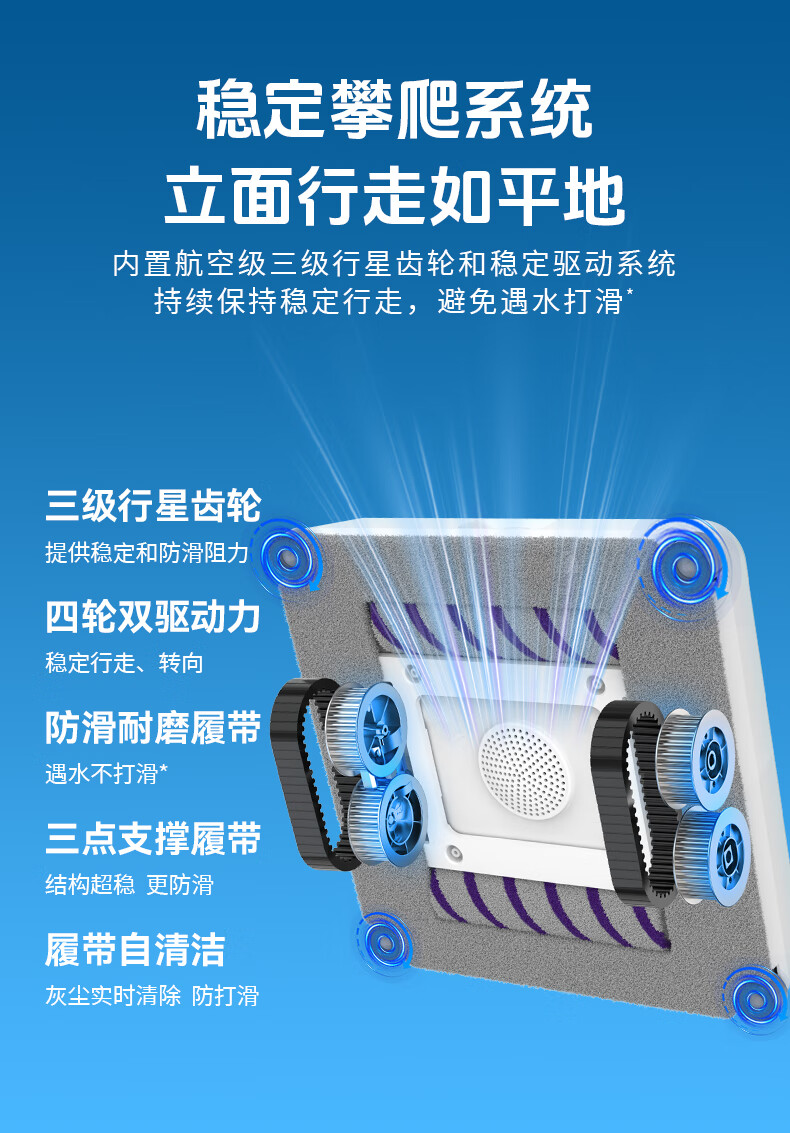 稳定攀爬系统
立面行走如平地

内置航空级三级行星齿轮和稳定驱动系统
持续保持稳定行走，避免遇水打滑*

三级行星齿轮
提供稳定和防滑阻力

四轮双驱动力
稳定行走、转向

防滑耐磨履带
遇水不打滑*

三点支撑履带
结构超稳 更防滑

履带自清洁
灰尘实时清除 防打滑