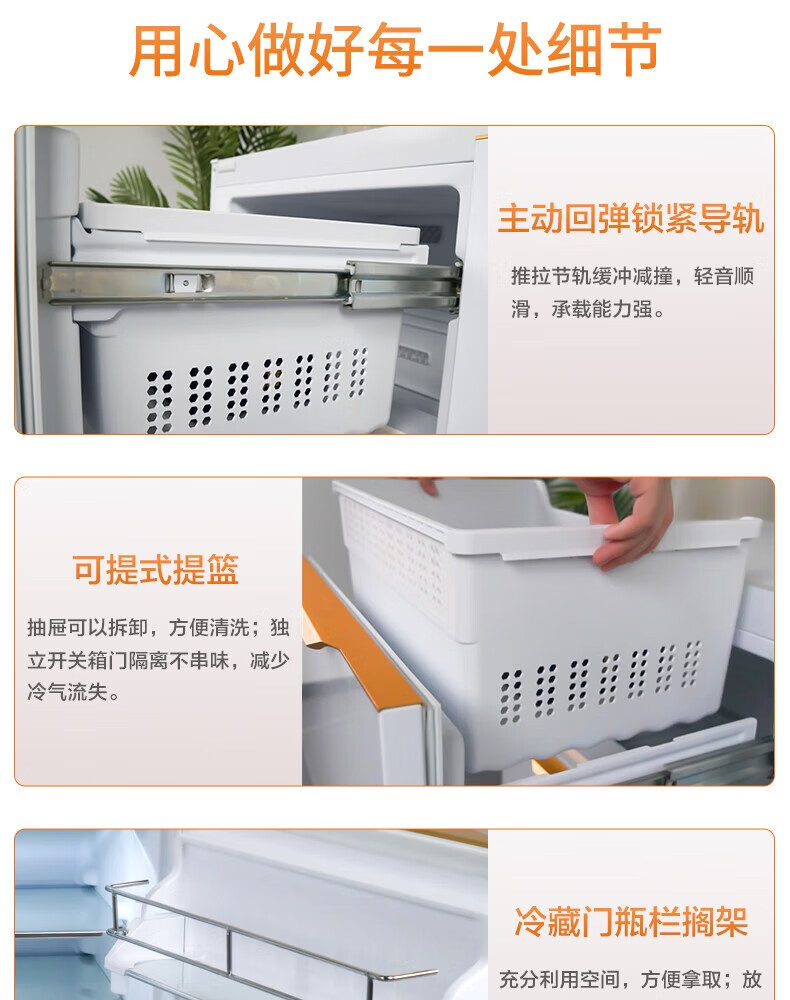 用心做好每一处细节

主动回弹锁紧导轨

推拉节轨缓冲减撞，轻音顺滑，承载能力强。

可提式提篮

抽屉可以拆卸，方便清洗；独立开关箱门隔离不串味，减少冷气流失。

冷藏门瓶栏搁架

充分利用空间，方便拿取；放