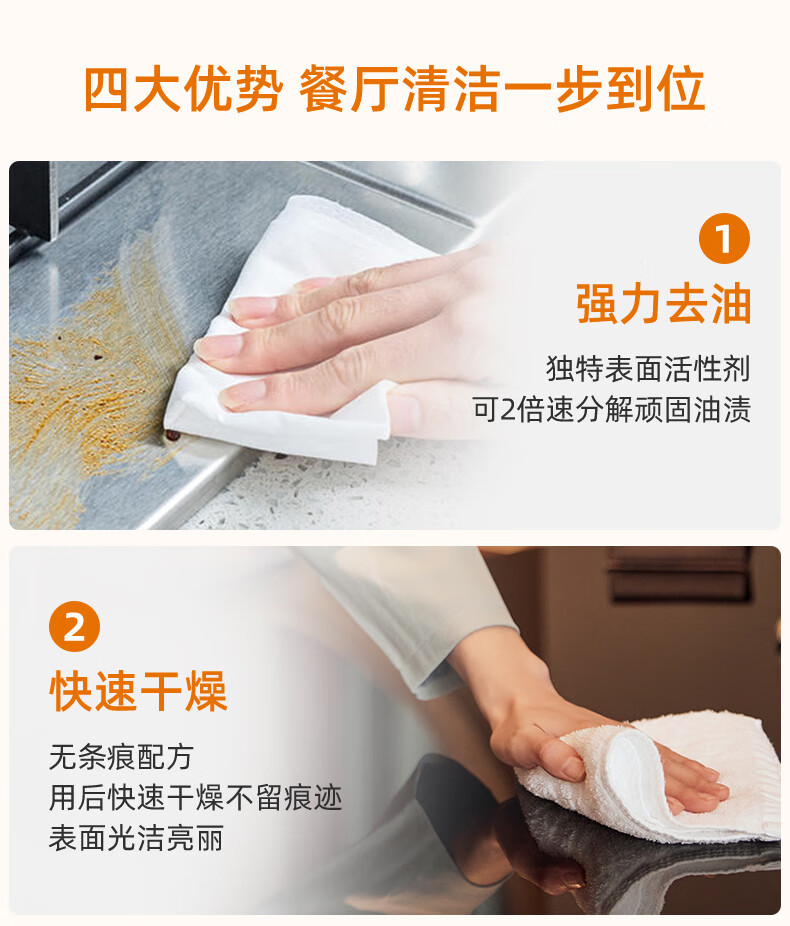 四大优势 餐厅清洁一步到位

1

强力去油

独特表面活性剂
可2倍速分解顽固油渍

2

快速干燥

无条痕配方
用后快速干燥不留痕迹
表面光洁亮丽