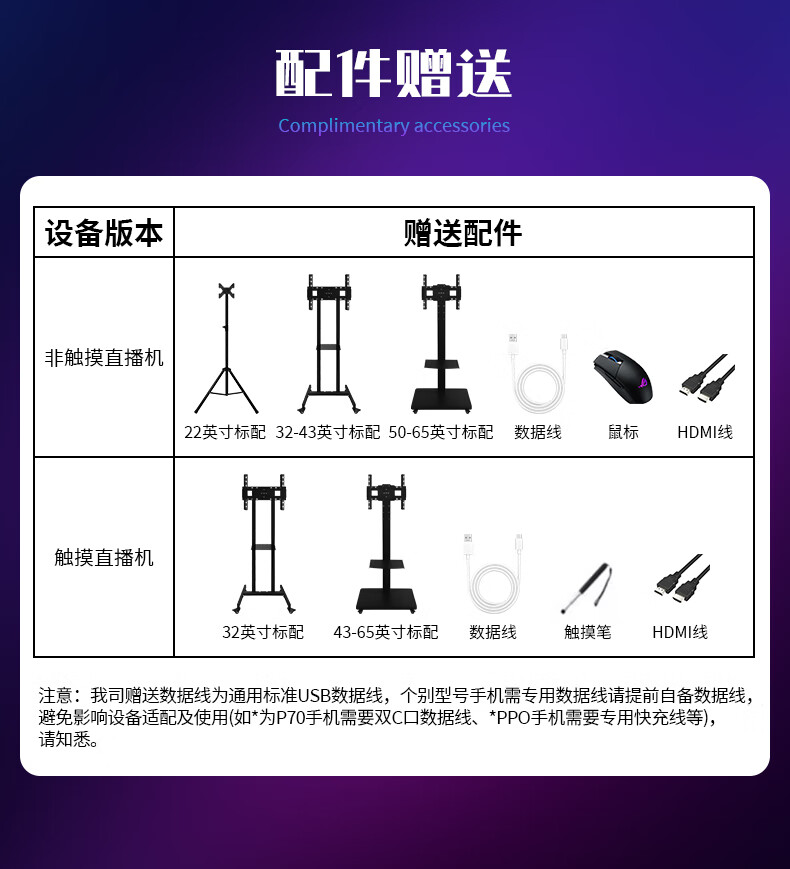 配件赠送

Complimentary accessories

| 设备版本 | 赠送配件 |
|---|---|
| 非触摸直播机 | 22英寸标配 32-43英寸标配 50-65英寸标配 数据线 鼠标 HDMI线 |
| 触摸直播机 | 32英寸标配 43-65英寸标配 数据线 触摸笔 HDMI线 |

注意：我司赠送数据线为通用标准USB数据线，个别型号手机需专用数据线请提前自备数据线，避免影响设备适配及使用(如*为P70手机需要双C口数据线、*PPO手机需要专用快充线等)，请知悉。