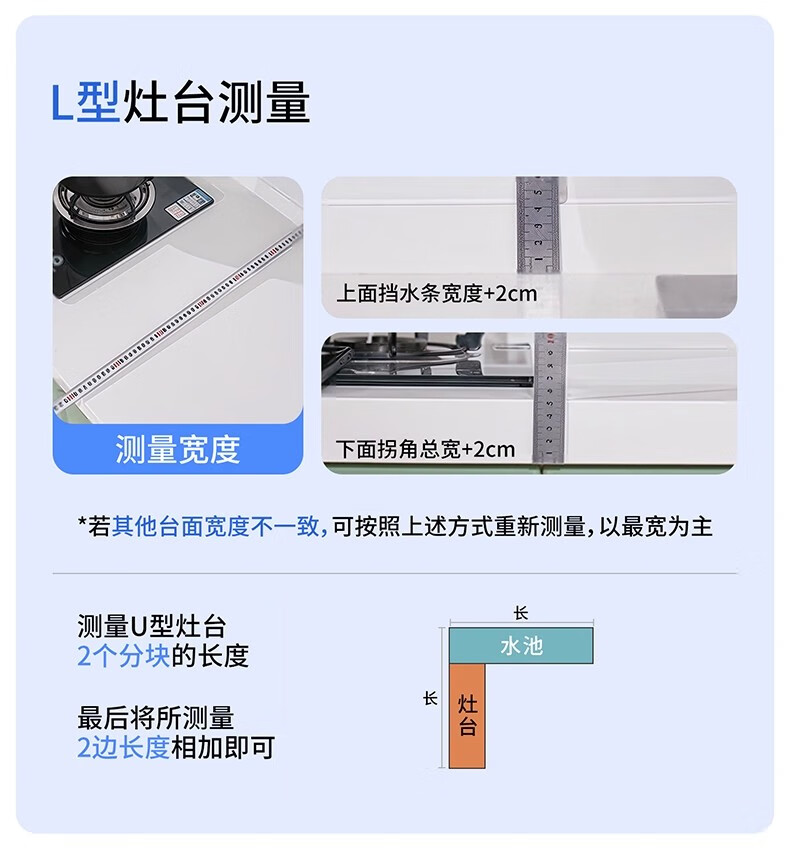 L型灶台测量

测量宽度

上面挡水条宽度+2cm

下面拐角总宽+2cm

*若其他台面宽度不一致，可按照上述方式重新测量，以最宽为主

测量U型灶台
2个分块的长度

最后将所测量
2边长度相加即可

长
水池
长
灶台