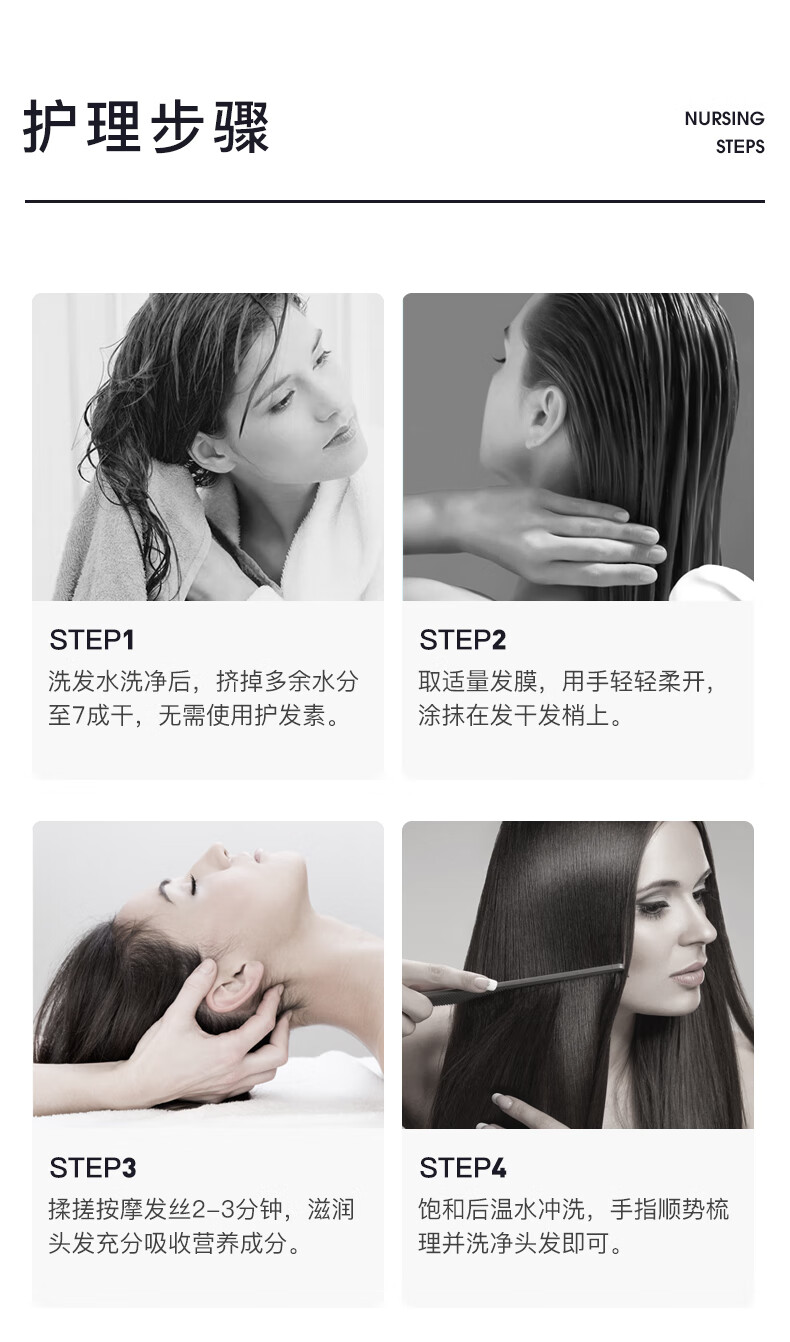 护理步骤

NURSING STEPS

STEP1
洗发水洗净后，挤掉多余水分至7成干，无需使用护发素。

STEP2
取适量发膜，用手轻轻柔开，涂抹在发干发梢上。

STEP3
揉搓按摩发丝2-3分钟，滋润头发充分吸收营养成分。

STEP4
饱和后温水冲洗，手指顺势梳理并洗净头发即可。