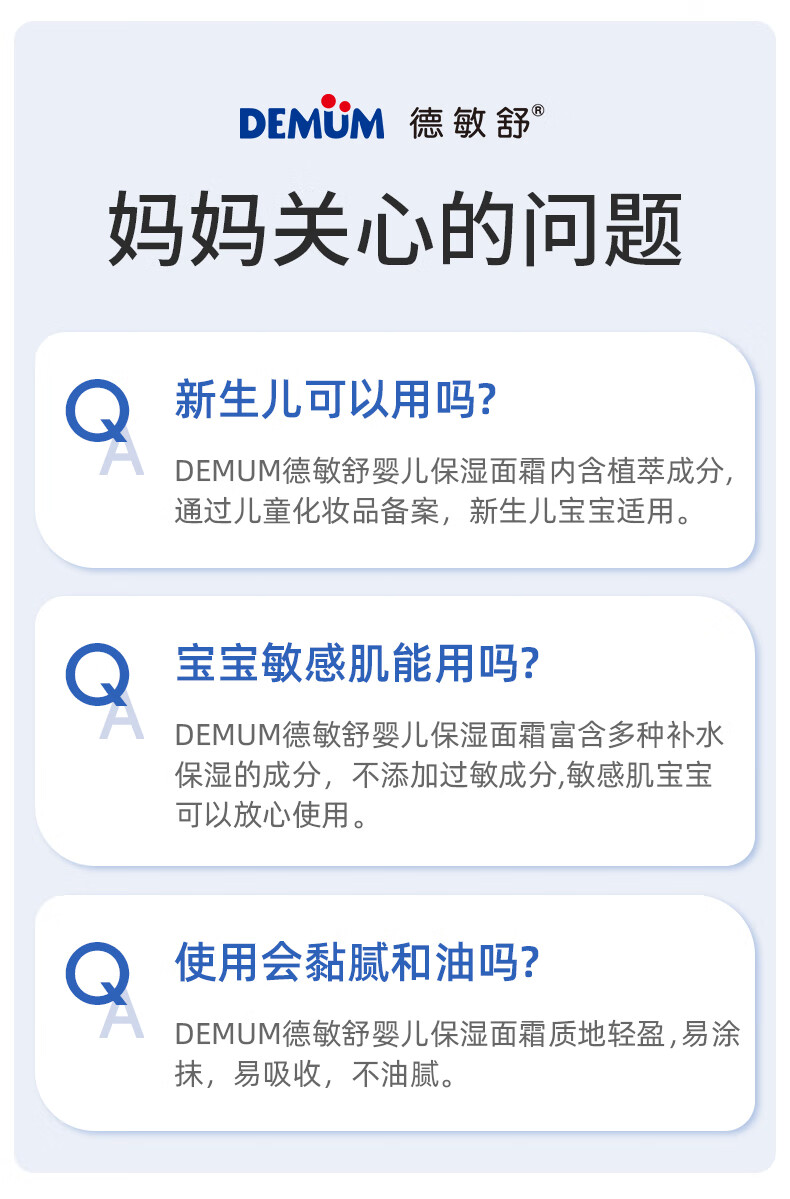 DEMUM 德敏舒®

妈妈关心的问题

Q
A
新生儿可以用吗?

DEMUM德敏舒婴儿保湿面霜内含植萃成分,通过儿童化妆品备案，新生儿宝宝适用。

Q
A
宝宝敏感肌能用吗?

DEMUM德敏舒婴儿保湿面霜富含多种补水保湿的成分，不添加过敏成分,敏感肌宝宝可以放心使用。

Q
A
使用会黏腻和油吗?

DEMUM德敏舒婴儿保湿面霜质地轻盈,易涂抹，易吸收，不油腻。