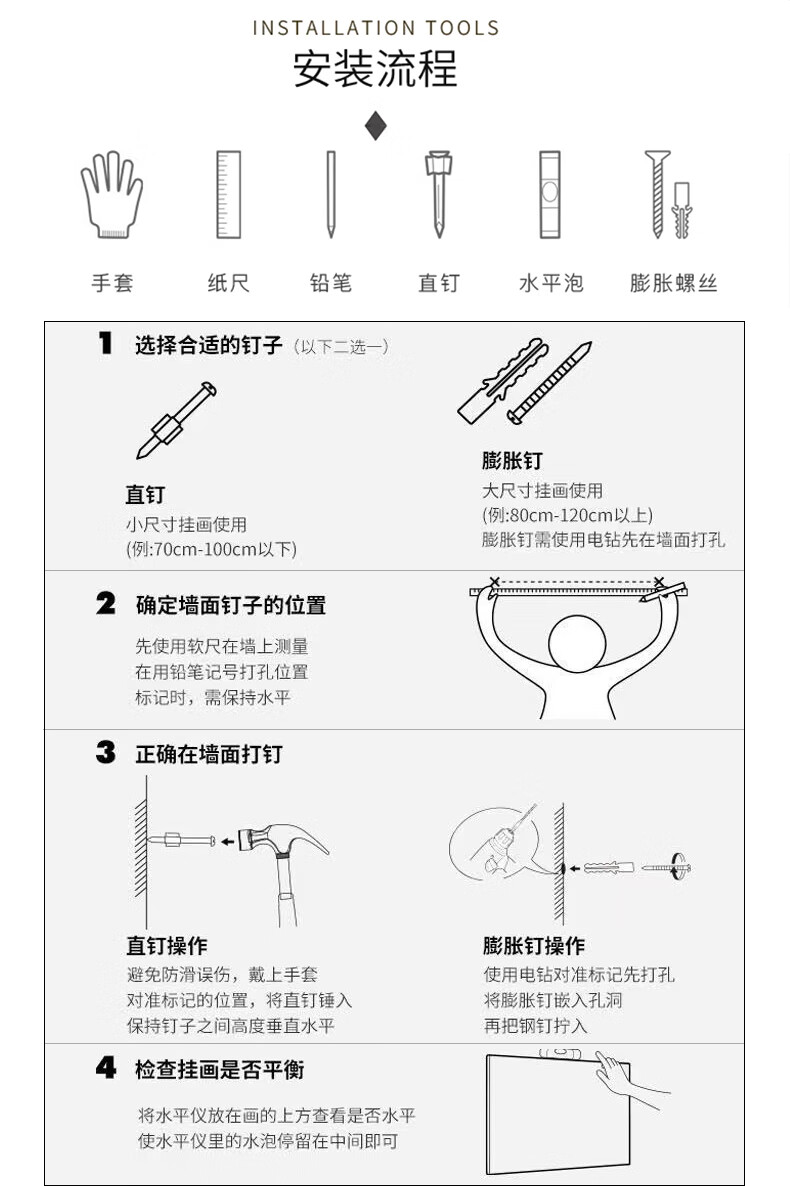 INSTALLATION TOOLS
安装流程

手套 纸尺 铅笔 直钉 水平泡 膨胀螺丝

1 选择合适的钉子（以下二选一）

直钉
小尺寸挂画使用
(例:70cm-100cm以下)

膨胀钉
大尺寸挂画使用
(例:80cm-120cm以上)
膨胀钉需使用电钻先在墙面打孔

2 确定墙面钉子的位置

先使用软尺在墙上测量
在用铅笔记号打孔位置
标记时，需保持水平

3 正确在墙面打钉

直钉操作
避免防滑误伤，戴上手套
对准标记的位置，将直钉锤入
保持钉子之间高度垂直水平

膨胀钉操作
使用电钻对准标记先打孔
将膨胀钉嵌入孔洞
再把钢钉拧入

4 检查挂画是否平衡

将水平仪放在画的上方查看是否水平
使水平仪里的水泡停留在中间即可