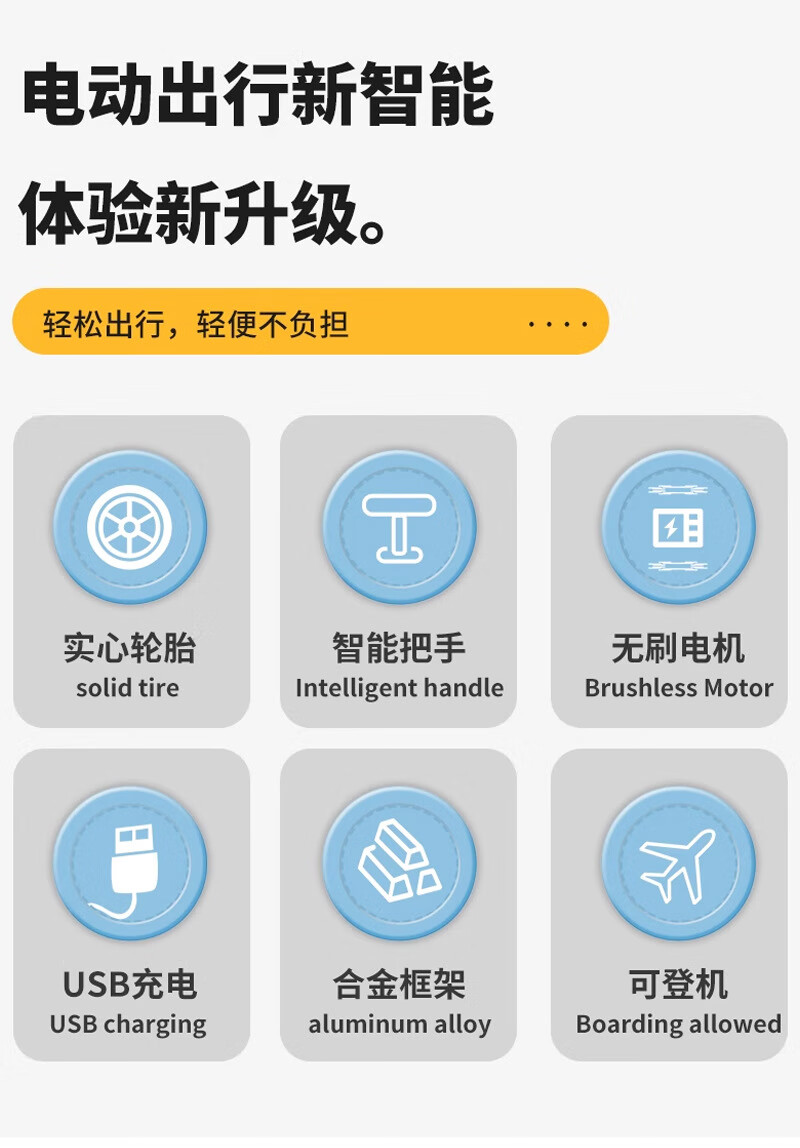 电动出行新智能

体验新升级。

轻松出行，轻便不负担 ····

实心轮胎
solid tire

智能把手
Intelligent handle

无刷电机
Brushless Motor

USB充电
USB charging

合金框架
aluminum alloy

可登机
Boarding allowed