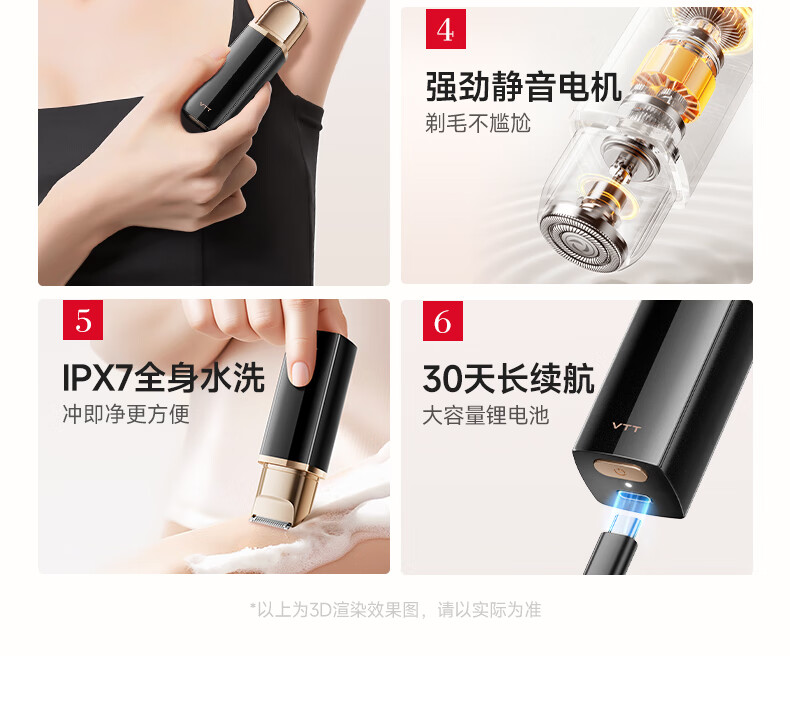 VTT

4

强劲静音电机

剃毛不尴尬

5

IPX7全身水洗

冲即净更方便

6

30天长续航

大容量锂电池

VTT

*以上为3D渲染效果图，请以实际为准