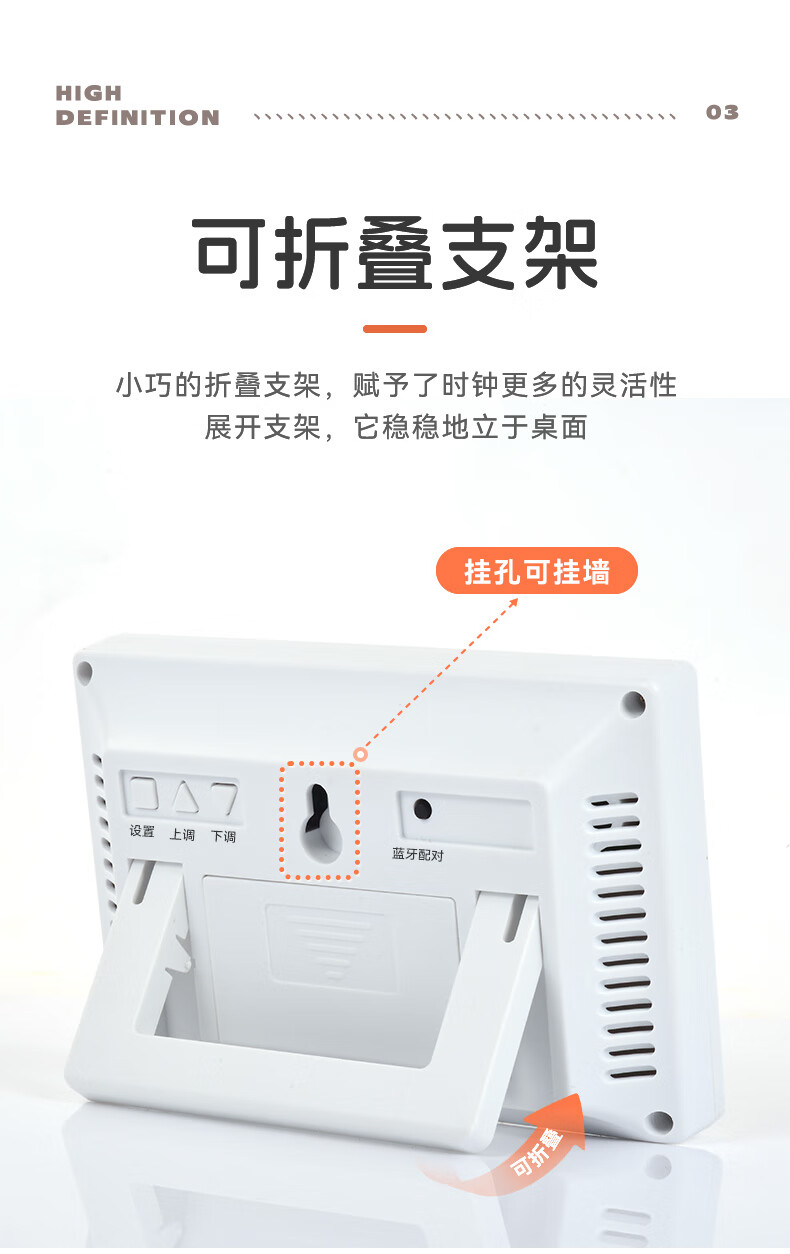 HIGH DEFINITION

03

可折叠支架

小巧的折叠支架，赋予了时钟更多的灵活性
展开支架，它稳稳地立于桌面

挂孔可挂墙

设置 上调 下调

蓝牙配对

可折叠