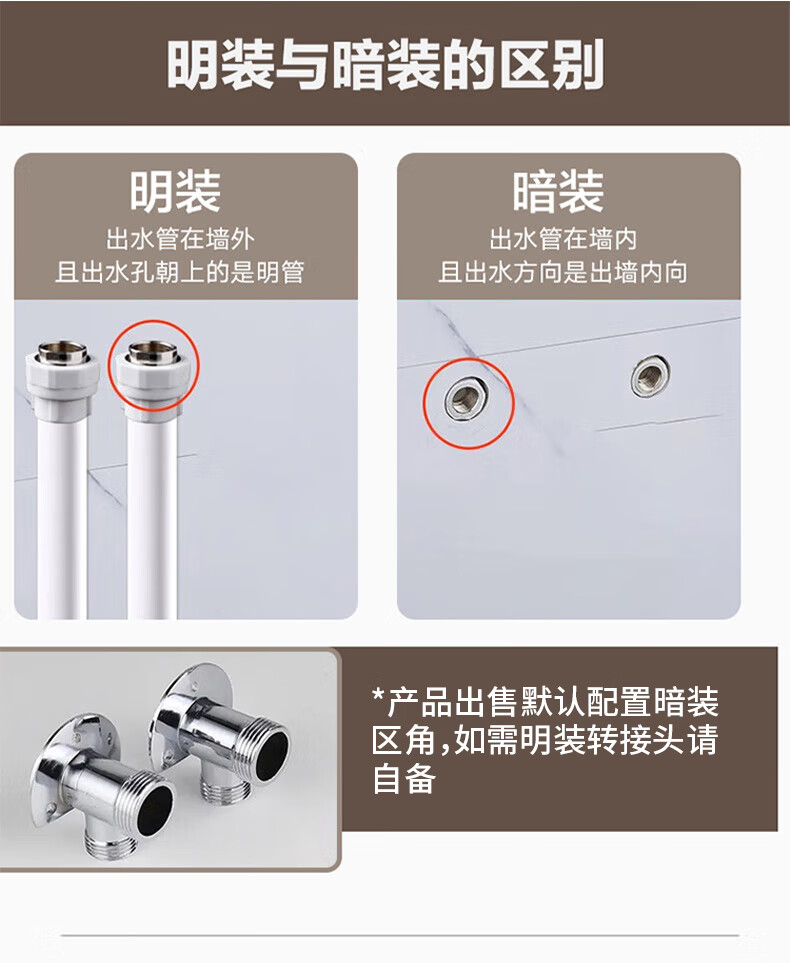 明装与暗装的区别

明装
出水管在墙外
且出水孔朝上的是明管

暗装
出水管在墙内
且出水方向是出墙内向

*产品出售默认配置暗装区角,如需明装转接头请自备