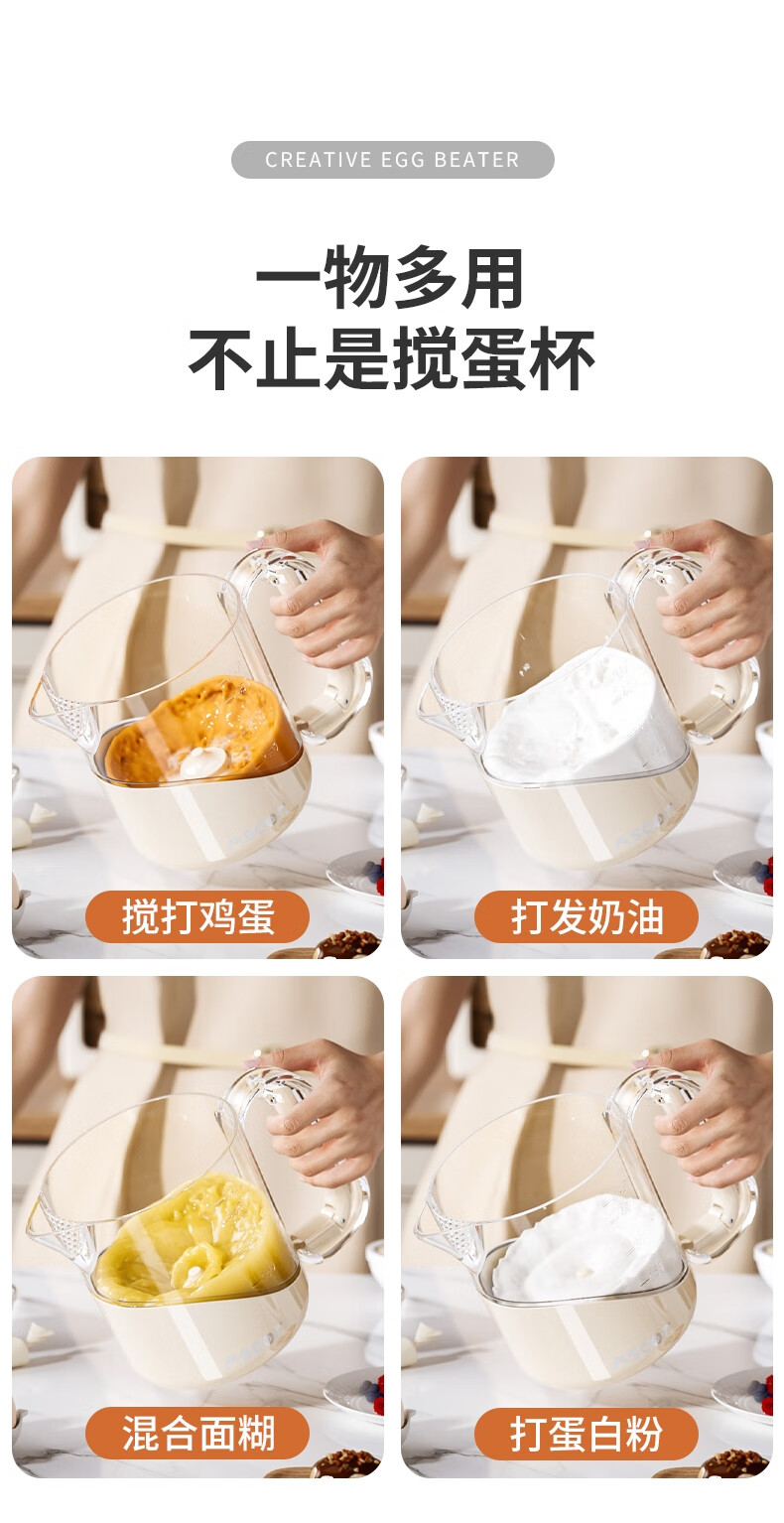 CREATIVE EGG BEATER

一物多用
不止是搅蛋杯

搅打鸡蛋

打发奶油

混合面糊

打蛋白粉