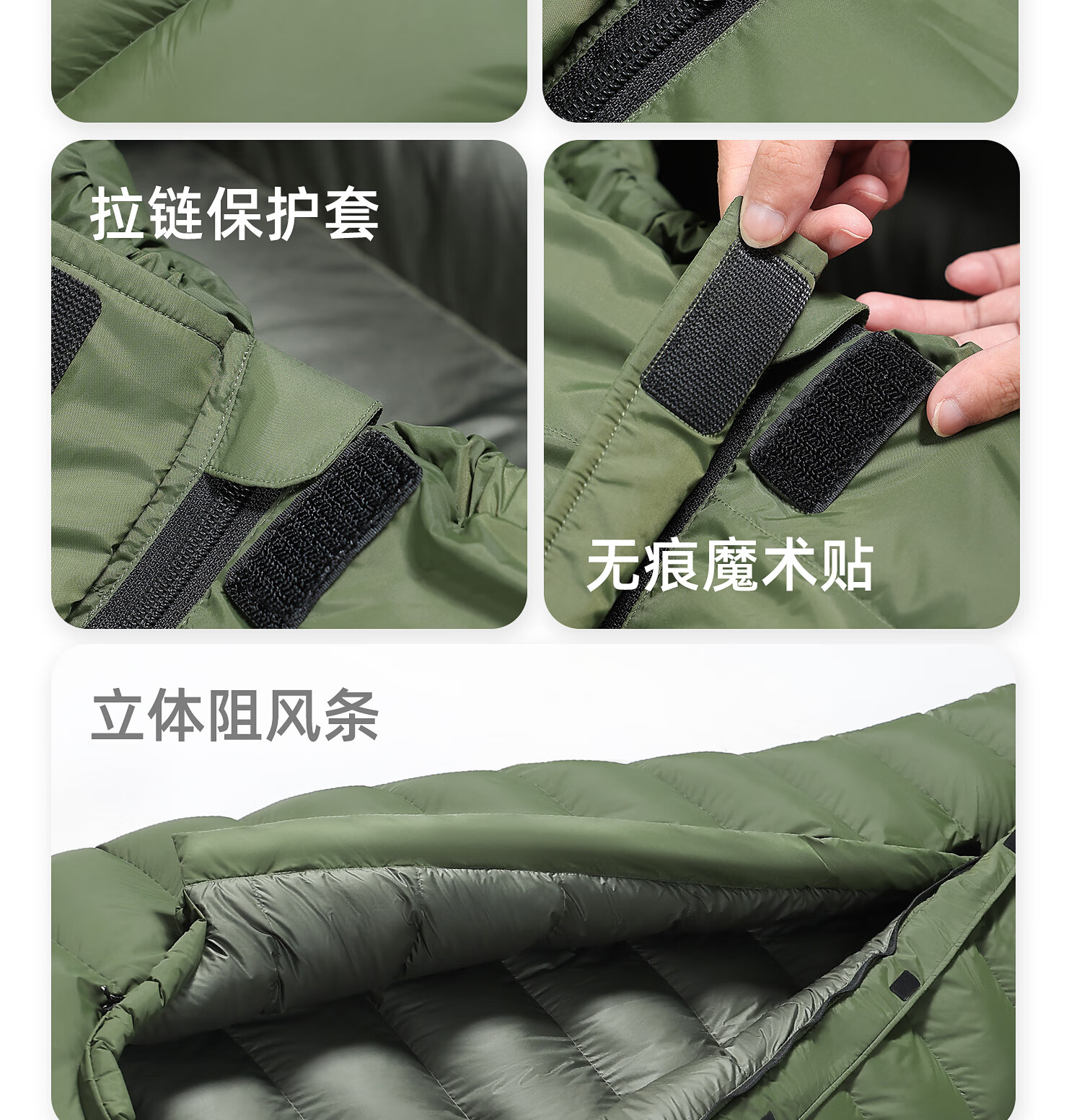 拉链保护套

无痕魔术贴

立体阻风条