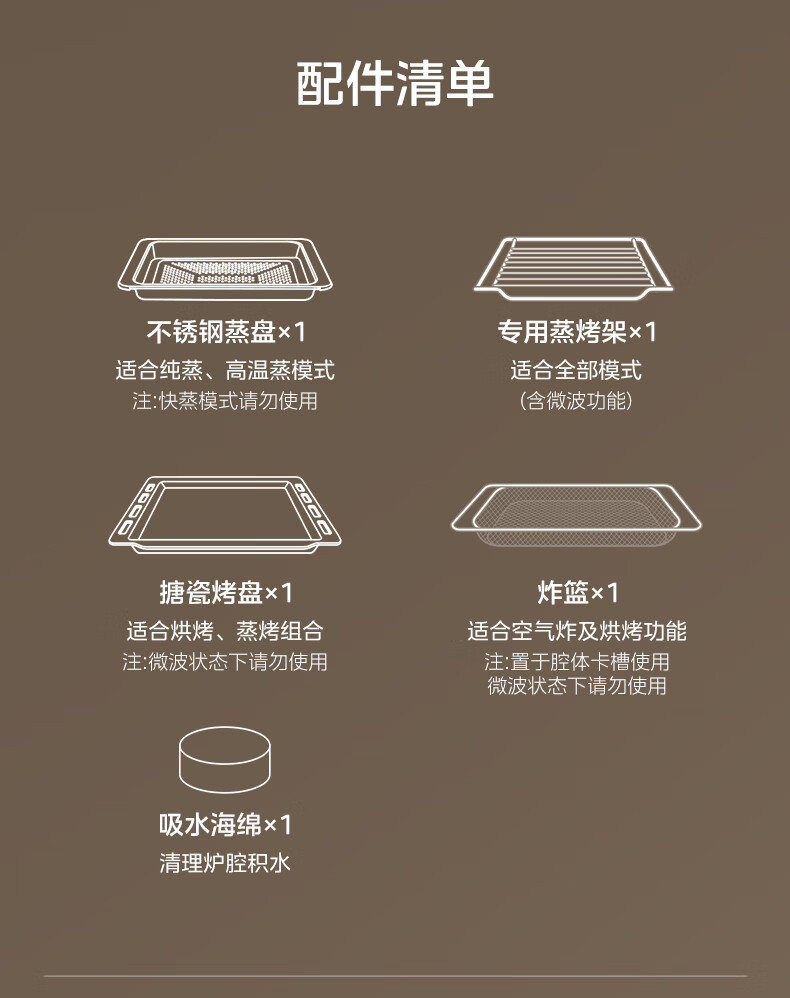 配件清单

不锈钢蒸盘×1
适合纯蒸、高温蒸模式
注:快蒸模式请勿使用

专用蒸烤架×1
适合全部模式
(含微波功能)

搪瓷烤盘×1
适合烘烤、蒸烤组合
注:微波状态下请勿使用

炸篮×1
适合空气炸及烘烤功能
注:置于腔体卡槽使用
微波状态下请勿使用

吸水海绵×1
清理炉腔积水