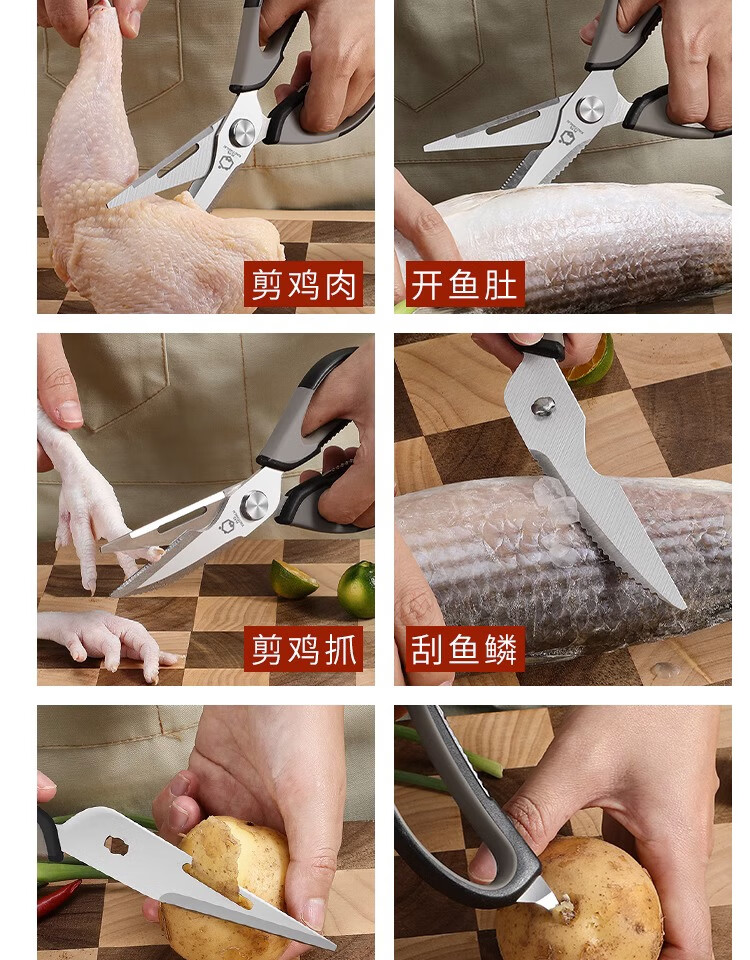 剪鸡肉

开鱼肚

剪鸡抓

刮鱼鳞