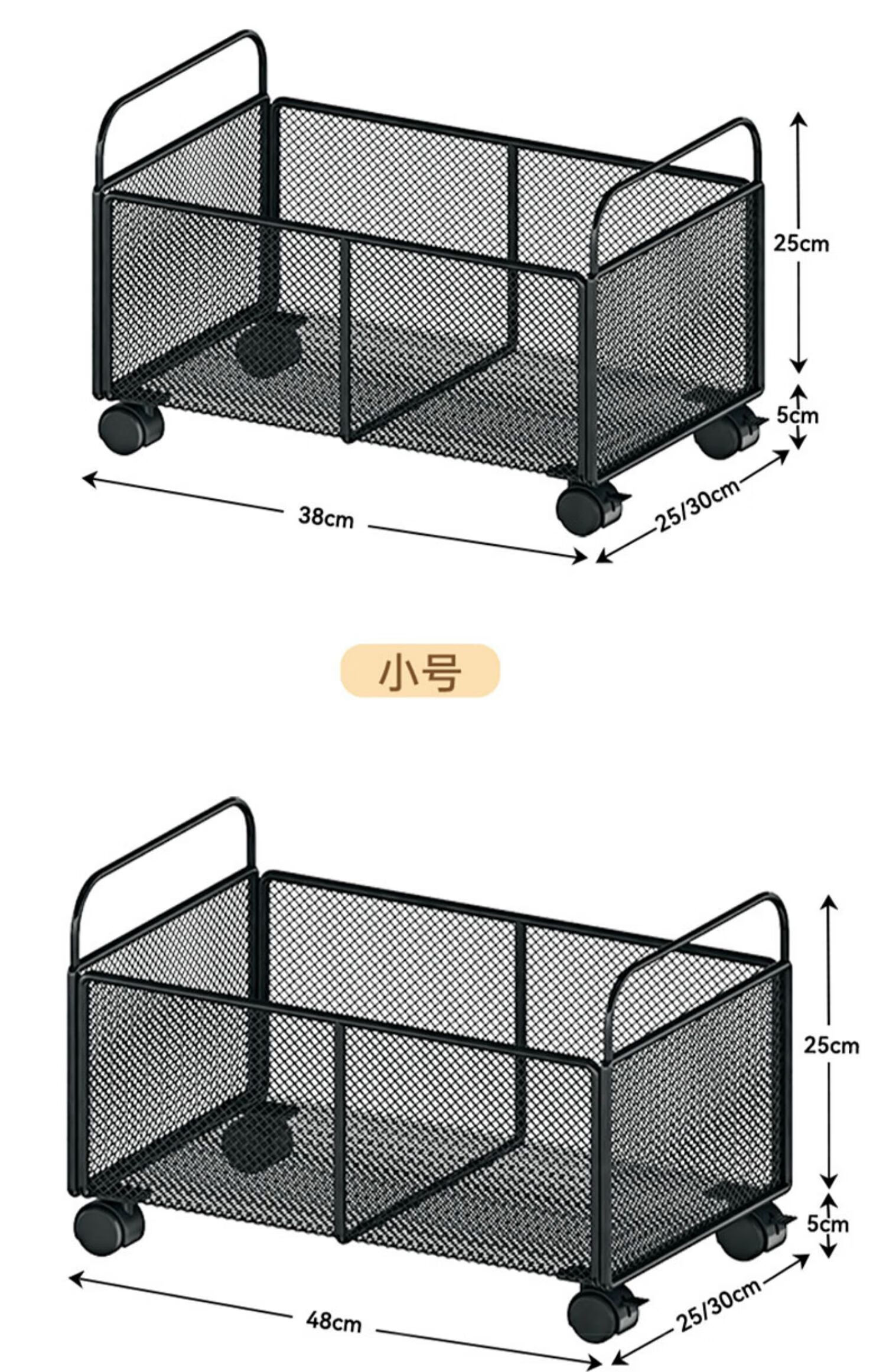 25cm
5cm
38cm
25/30cm

小号

25cm
5cm
48cm
25/30cm