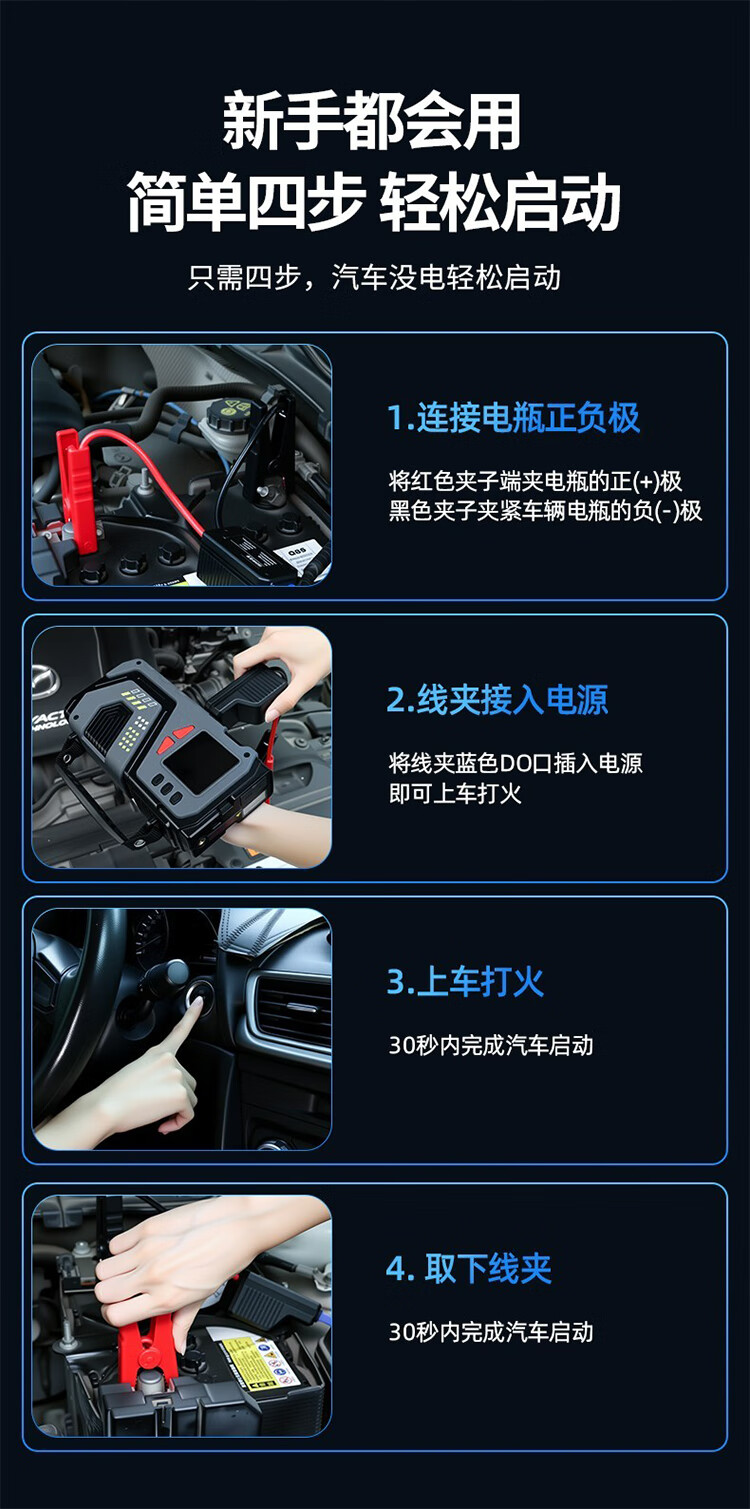 新手都会用
简单四步 轻松启动

只需四步，汽车没电轻松启动

1.连接电瓶正负极

将红色夹子端夹电瓶的正(+)极
黑色夹子夹紧车辆电瓶的负(-)极

2.线夹接入电源

将线夹蓝色DO口插入电源
即可上车打火

3.上车打火

30秒内完成汽车启动

4. 取下线夹

30秒内完成汽车启动