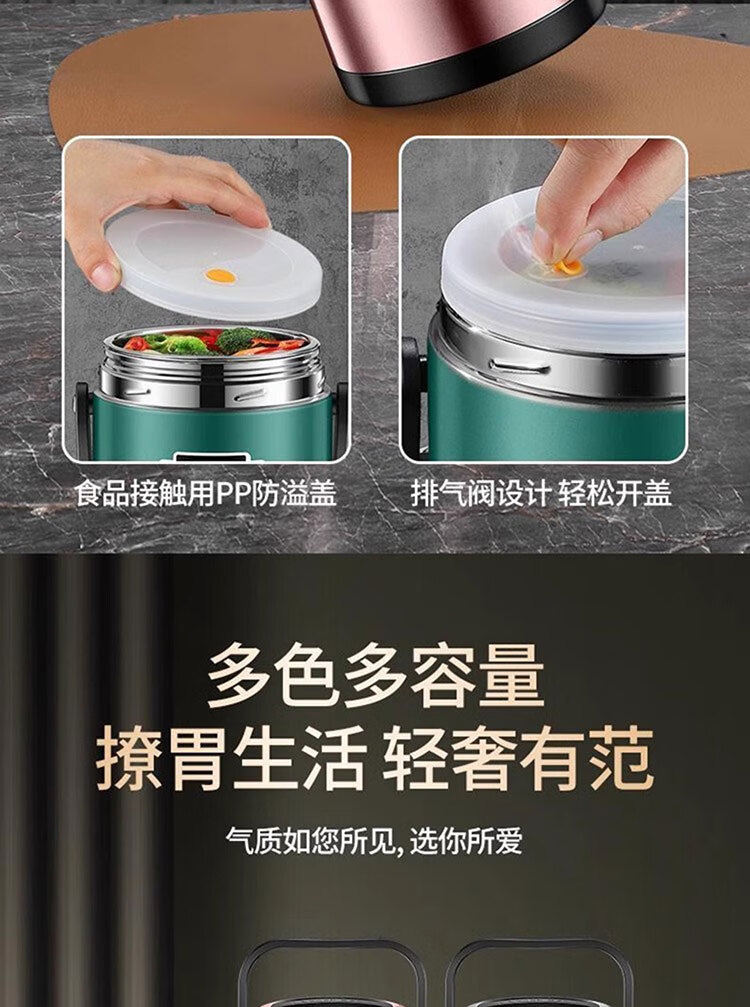 食品接触用PP防溢盖

排气阀设计 轻松开盖

多色多容量
撩胃生活 轻奢有范

气质如您所见, 选你所爱