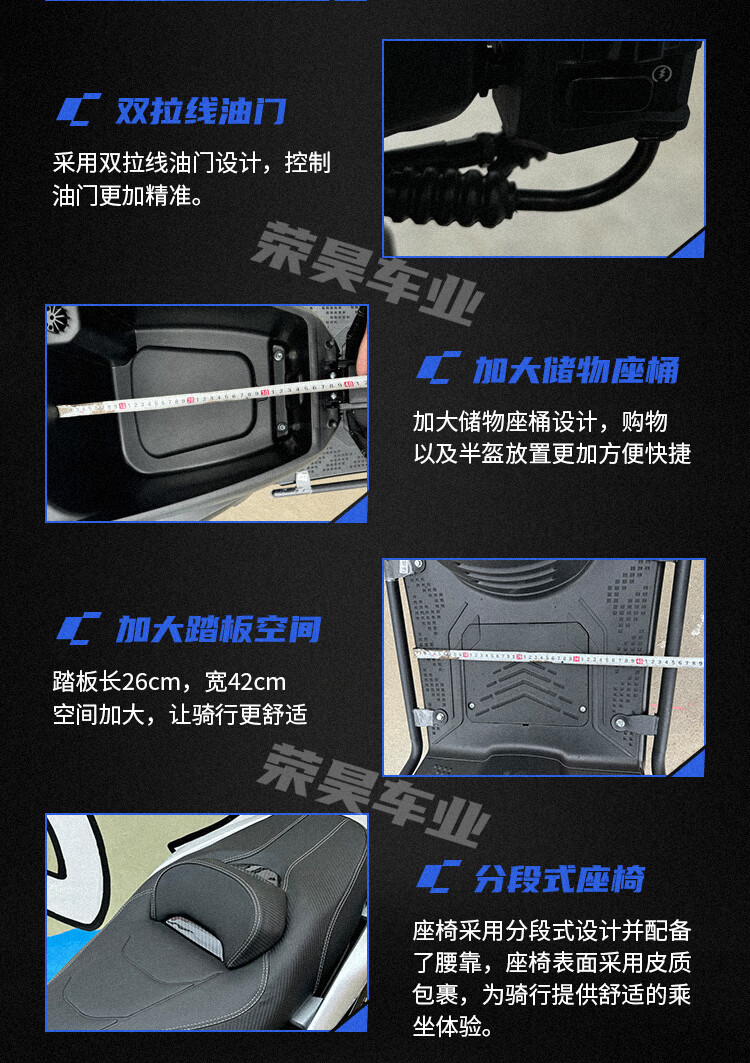 双拉线油门

采用双拉线油门设计，控制油门更加精准。

荣昊车业

加大储物座桶

加大储物座桶设计，购物以及半盔放置更加方便快捷

加大踏板空间

踏板长26cm，宽42cm
空间加大，让骑行更舒适

荣昊车业

分段式座椅

座椅采用分段式设计并配备了腰靠，座椅表面采用皮质包裹，为骑行提供舒适的乘坐体验。