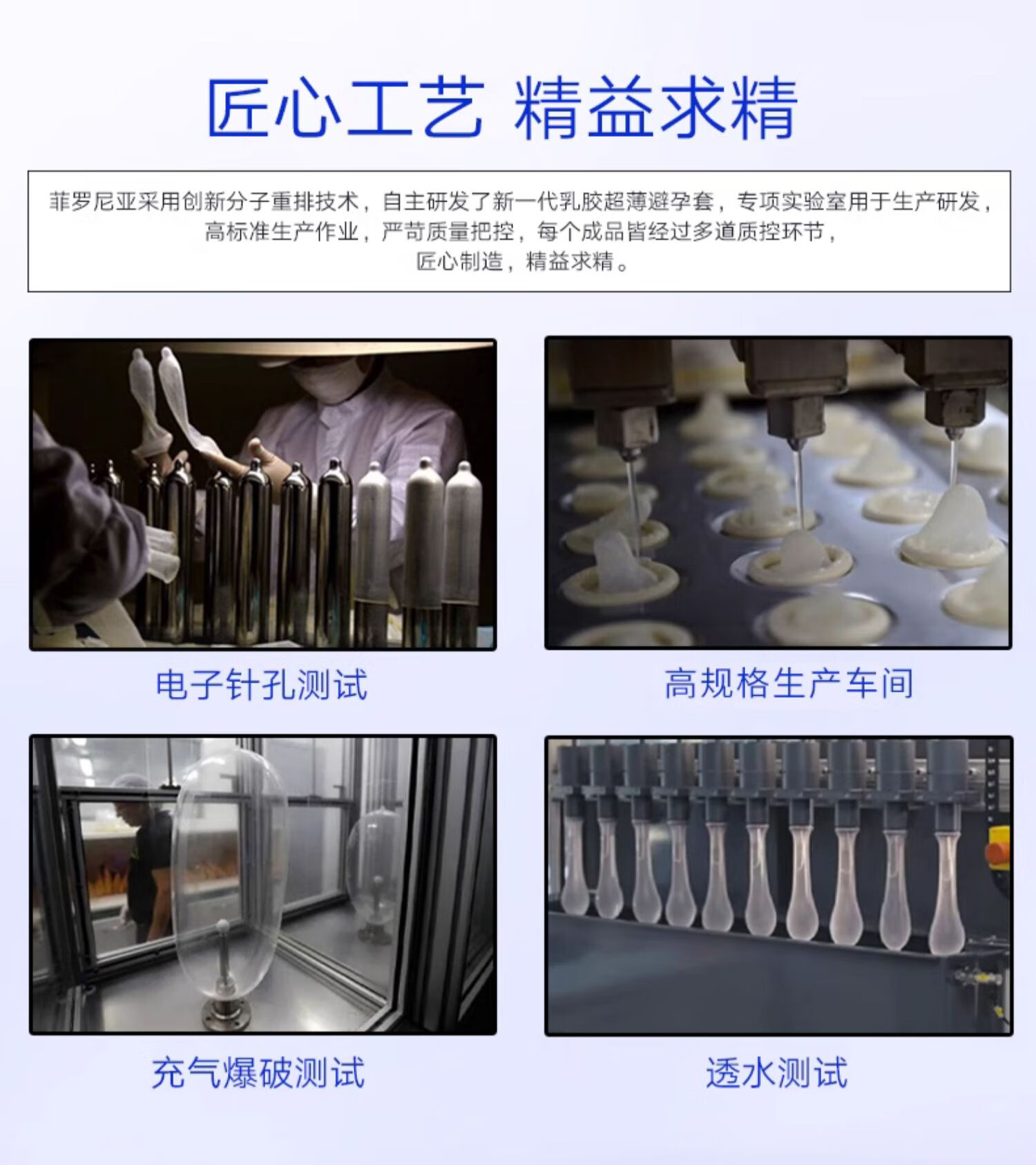 匠心工艺 精益求精

菲罗尼亚采用创新分子重排技术，自主研发了新一代乳胶超薄避孕套，专项实验室用于生产研发，高标准生产作业，严苛质量把控，每个成品皆经过多道质控环节，匠心制造，精益求精。

电子针孔测试

高规格生产车间

充气爆破测试

透水测试