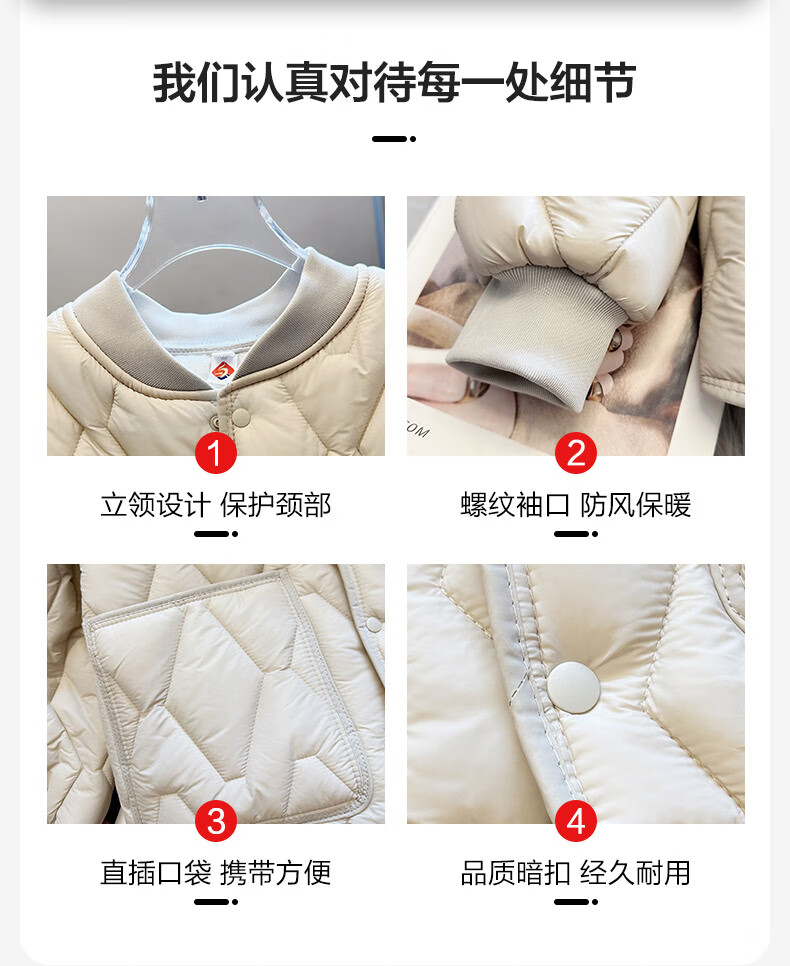 我们认真对待每一处细节

1

立领设计 保护颈部

2

螺纹袖口 防风保暖

3

直插口袋 携带方便

4

品质暗扣 经久耐用