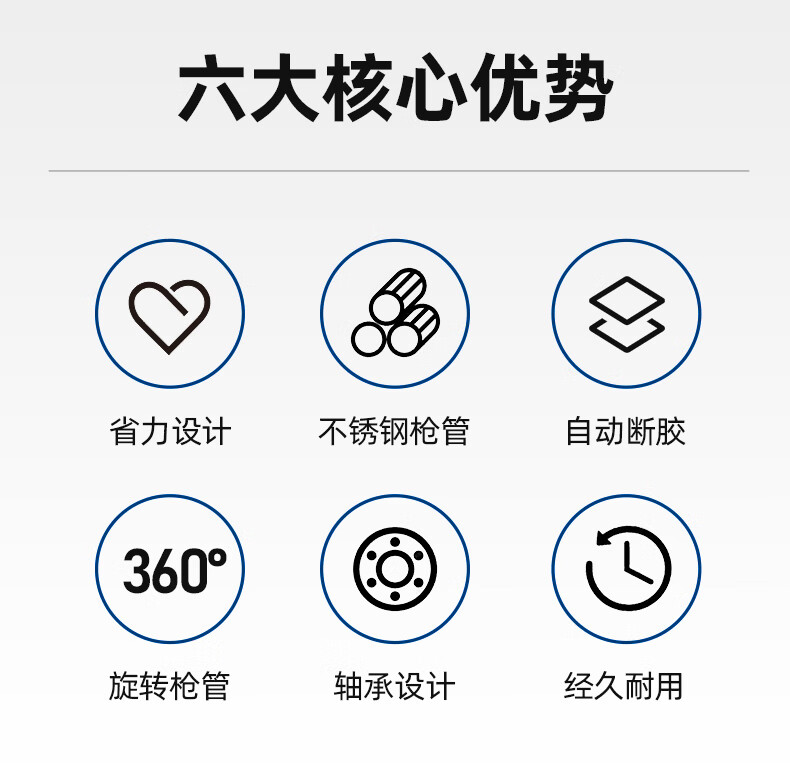 六大核心优势

省力设计

不锈钢枪管

自动断胶

360°

旋转枪管

轴承设计

经久耐用