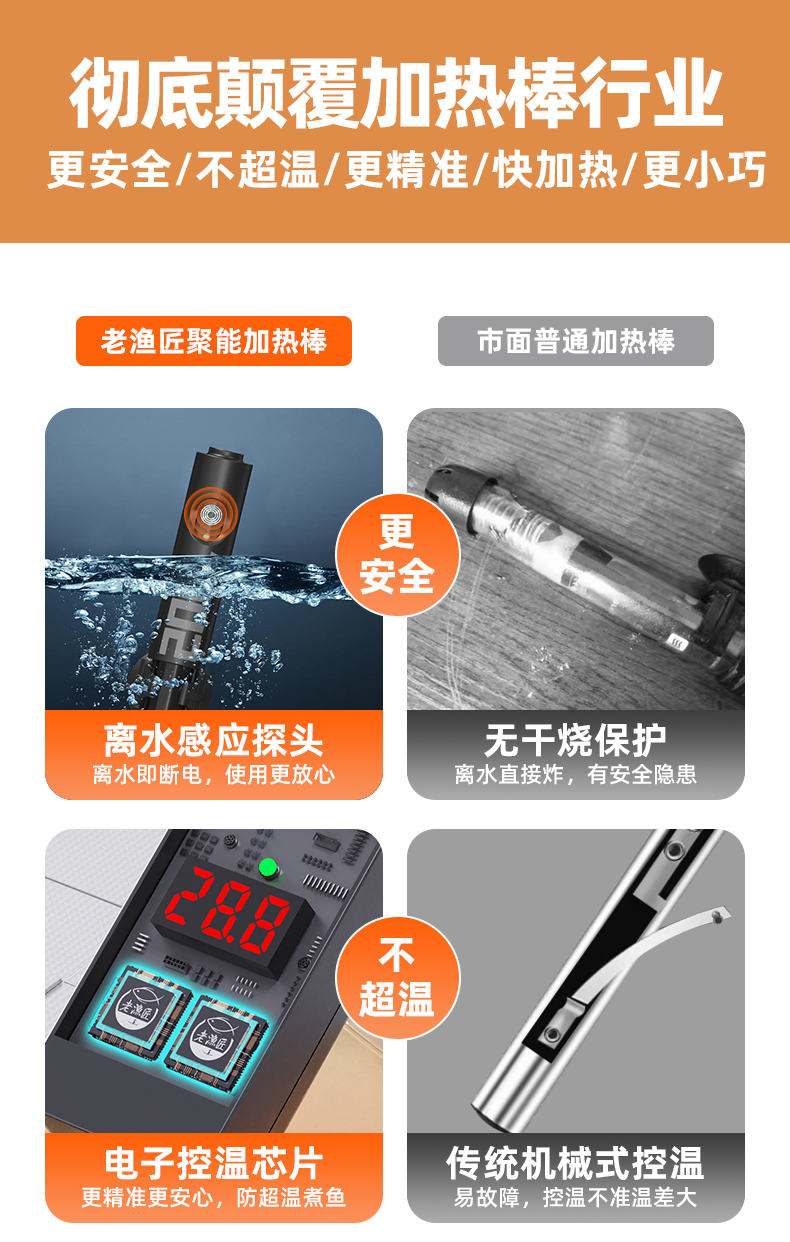 彻底颠覆加热棒行业

更安全/不超温/更精准/快加热/更小巧

老渔匠聚能加热棒

市面普通加热棒

更安全

离水感应探头
离水即断电，使用更放心

无干烧保护
离水直接炸，有安全隐患

28.8

老渔匠

老渔匠

不超温

电子控温芯片
更精准更安心，防超温煮鱼

传统机械式控温
易故障，控温不准温差大