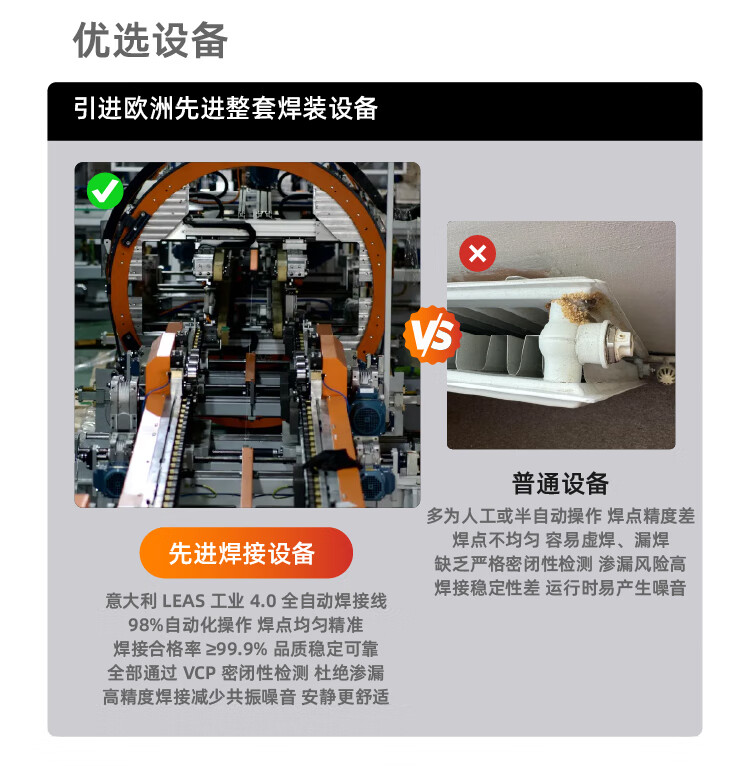 优选设备

引进欧洲先进整套焊装设备

VS

先进焊接设备

意大利 LEAS 工业 4.0 全自动焊接线
98%自动化操作 焊点均匀精准
焊接合格率 ≥99.9% 品质稳定可靠
全部通过 VCP 密闭性检测 杜绝渗漏
高精度焊接减少共振噪音 安静更舒适

普通设备

多为人工或半自动操作 焊点精度差
焊点不均匀 容易虚焊、漏焊
缺乏严格密闭性检测 渗漏风险高
焊接稳定性差 运行时易产生噪音