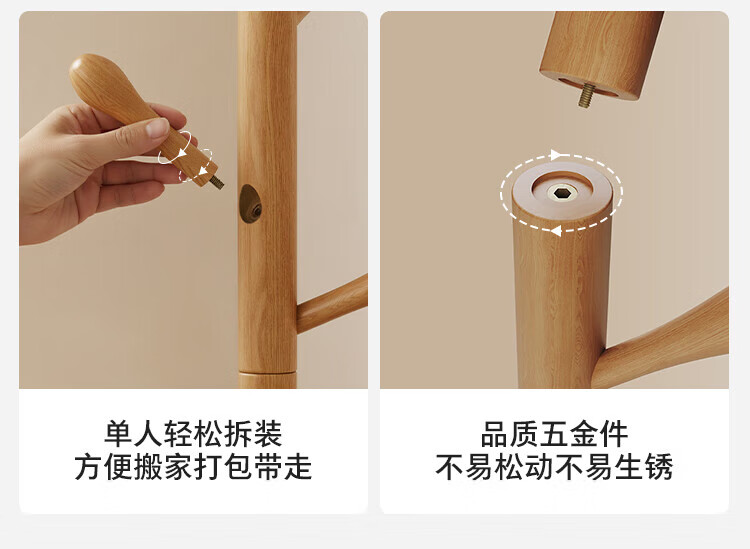 单人轻松拆装
方便搬家打包带走

品质五金件
不易松动不易生锈