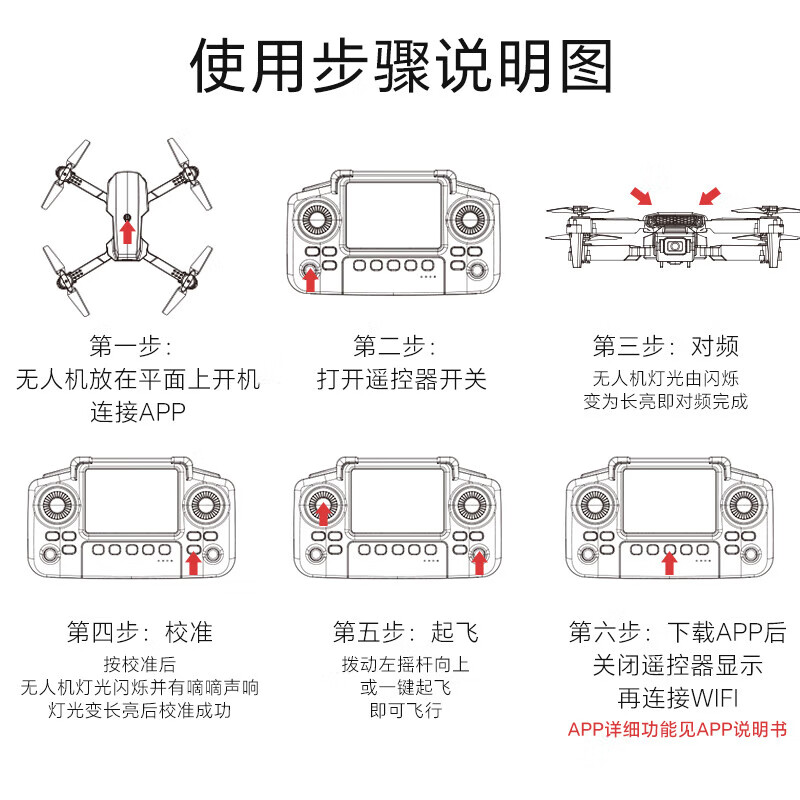 使用步骤说明图

第一步：
无人机放在平面上开机
连接APP

第二步：
打开遥控器开关

第三步：对频
无人机灯光由闪烁
变为长亮即对频完成

第四步：校准
按校准后
无人机灯光闪烁并有嘀嘀声响
灯光变长亮后校准成功

第五步：起飞
拨动左摇杆向上
或一键起飞
即可飞行

第六步：下载APP后
关闭遥控器显示
再连接WIFI
APP详细功能见APP说明书