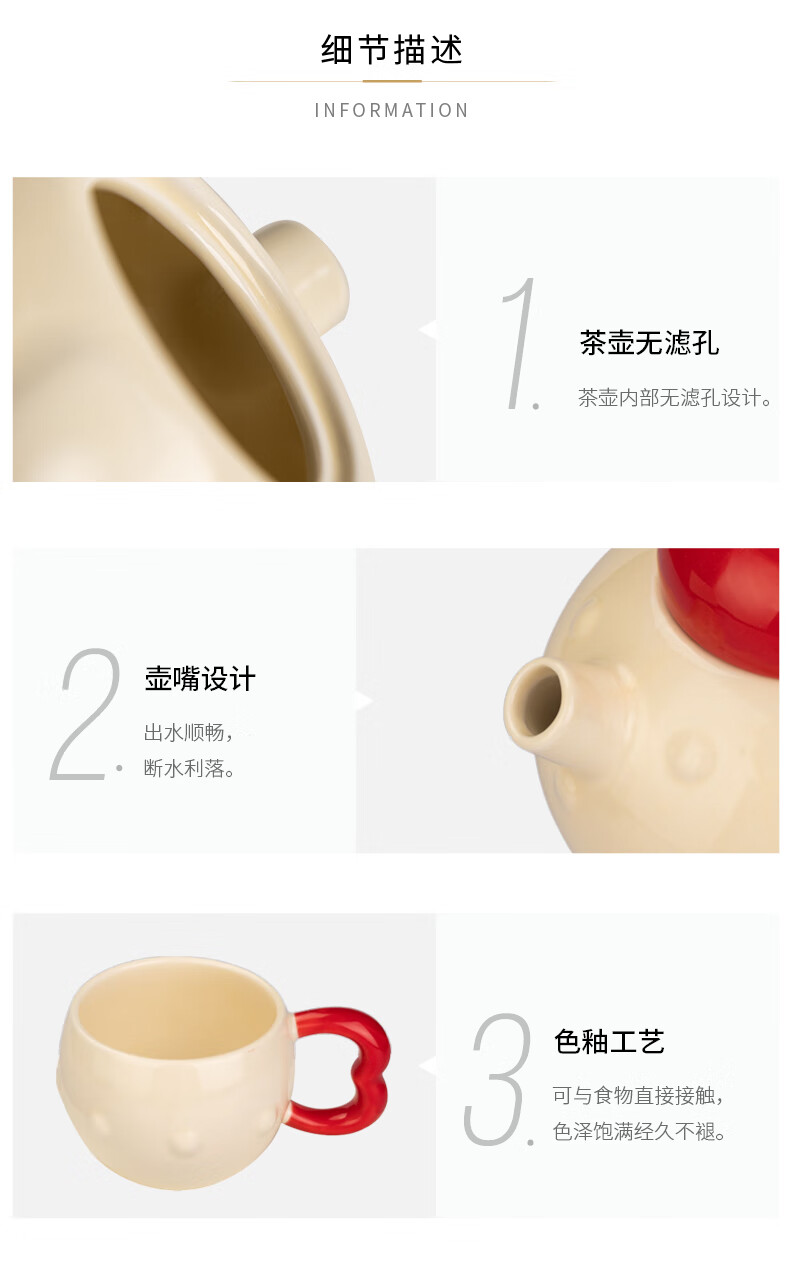 细节描述

INFORMATION

1.

茶壶无滤孔

茶壶内部无滤孔设计。

2.

壶嘴设计

出水顺畅，
断水利落。

3.

色釉工艺

可与食物直接接触，
色泽饱满经久不褪。