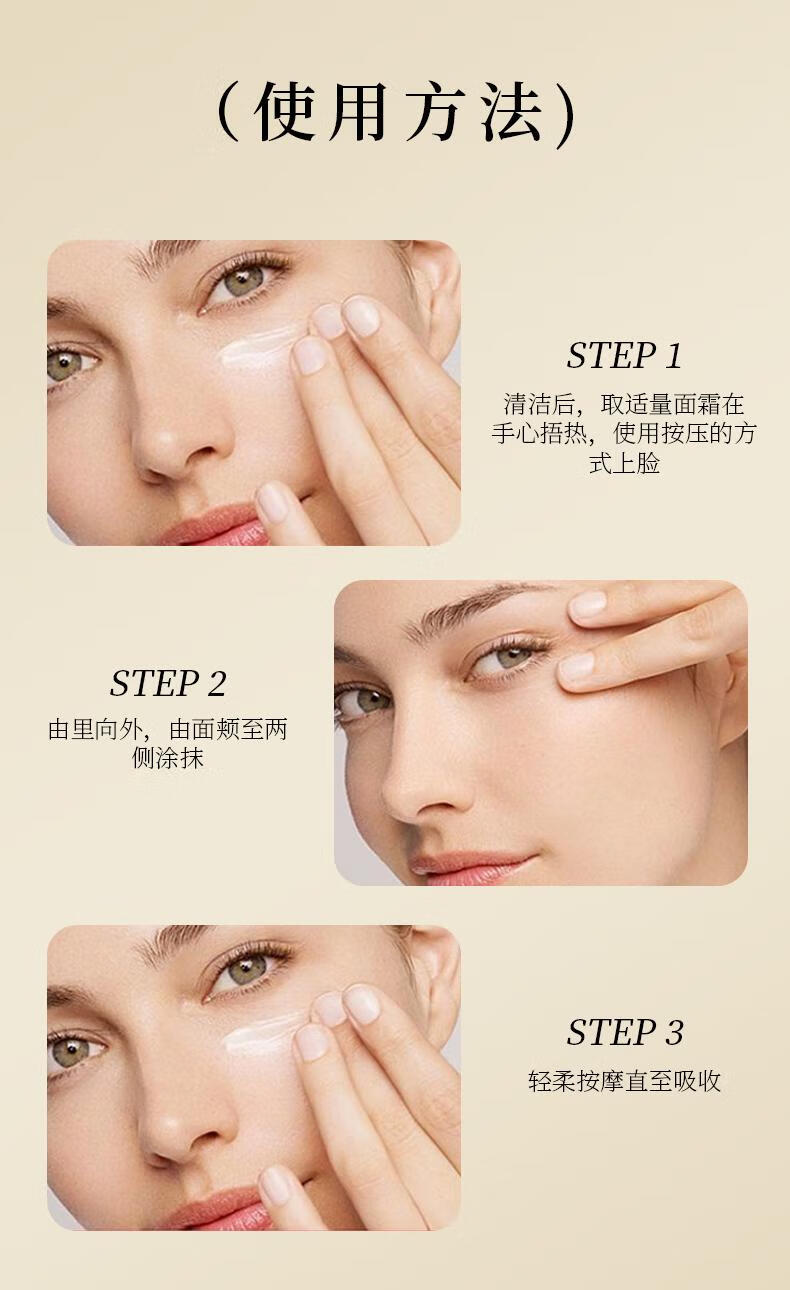 （使用方法）

STEP 1
清洁后，取适量面霜在手心捂热，使用按压的方式上脸

STEP 2
由里向外，由面颊至两侧涂抹

STEP 3
轻柔按摩直至吸收