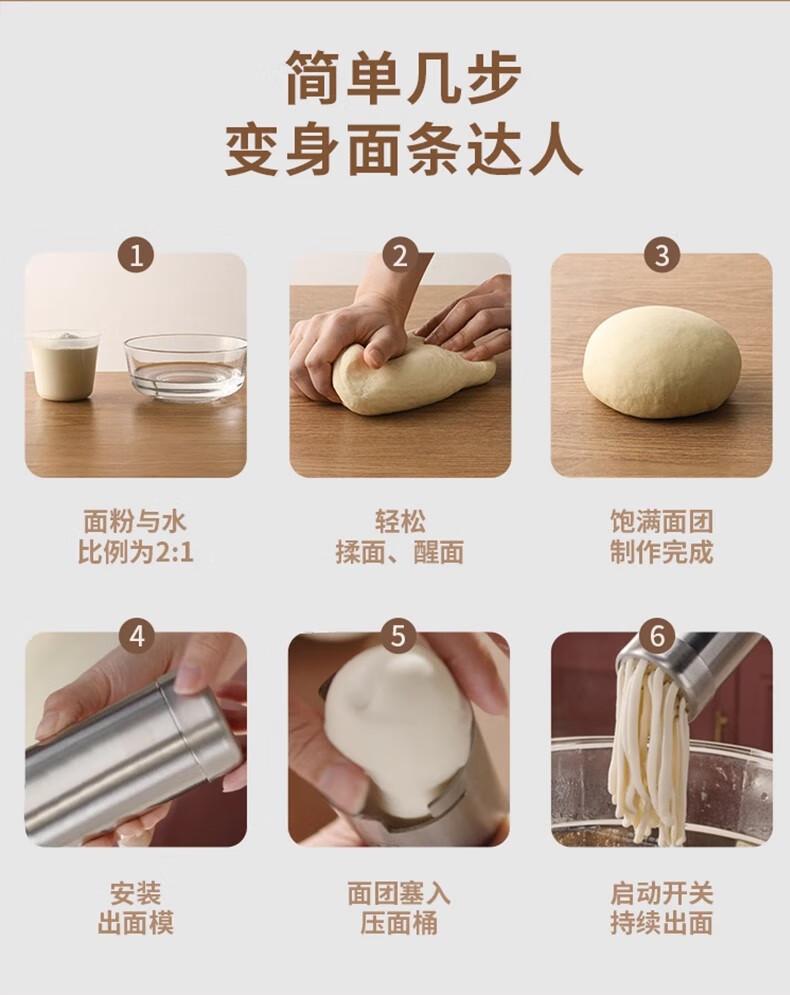 简单几步
变身面条达人

1
面粉与水
比例为2:1

2
轻松
揉面、醒面

3
饱满面团
制作完成

4
安装
出面模

5
面团塞入
压面桶

6
启动开关
持续出面