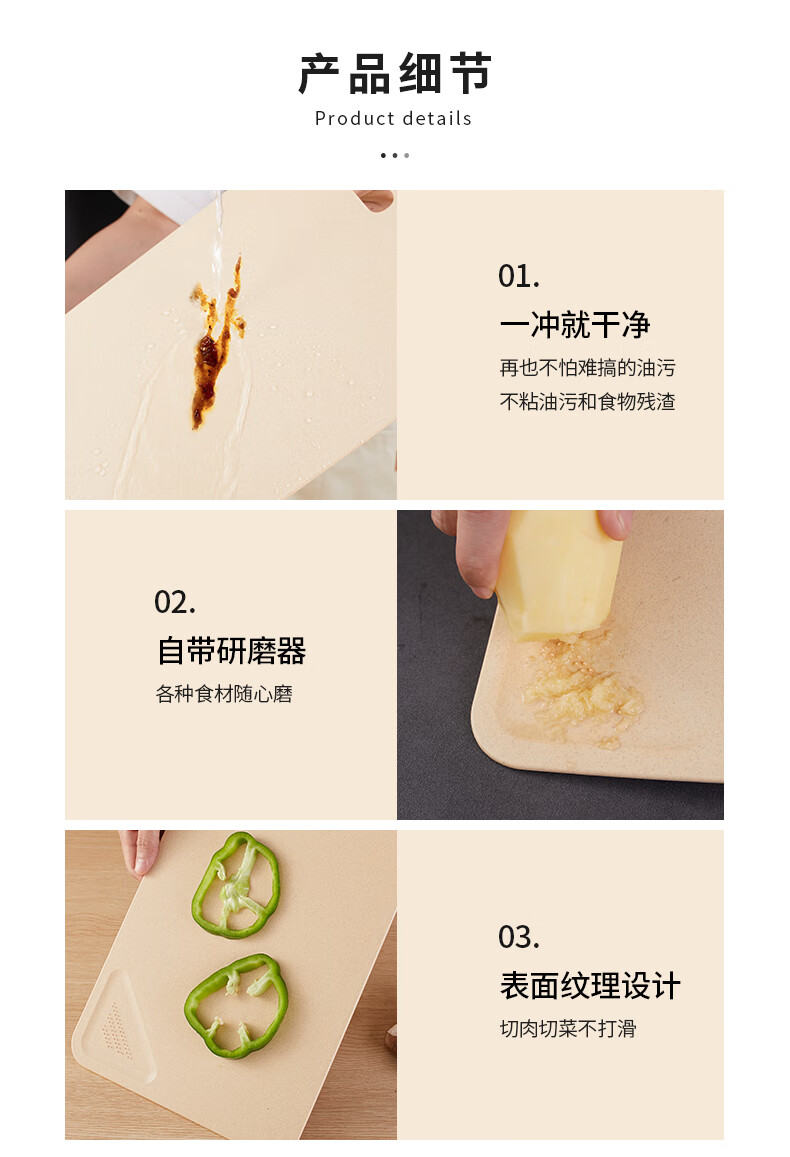 产品细节
Product details

01.
一冲就干净
再也不怕难搞的油污
不粘油污和食物残渣

02.
自带研磨器
各种食材随心磨

03.
表面纹理设计
切肉切菜不打滑