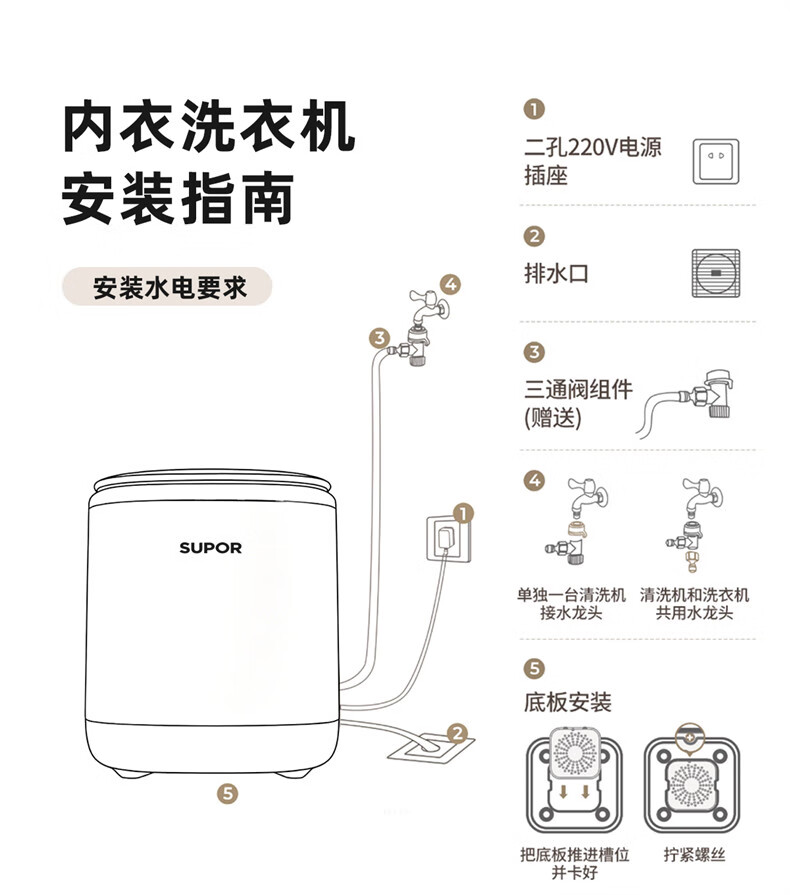 内衣洗衣机
安装指南

安装水电要求

4
3
SUPOR
1
2
5

1
二孔220V电源插座

2
排水口

3
三通阀组件
(赠送)

4
单独一台清洗机接水龙头
清洗机和洗衣机共用水龙头

5
底板安装
把底板推进槽位并卡好
拧紧螺丝