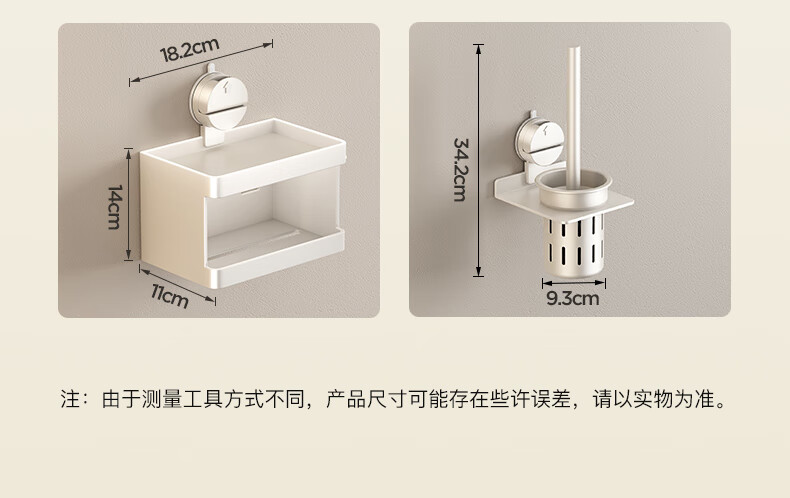 18.2cm

14cm

11cm

34.2cm

9.3cm

注：由于测量工具方式不同，产品尺寸可能存在些许误差，请以实物为准。