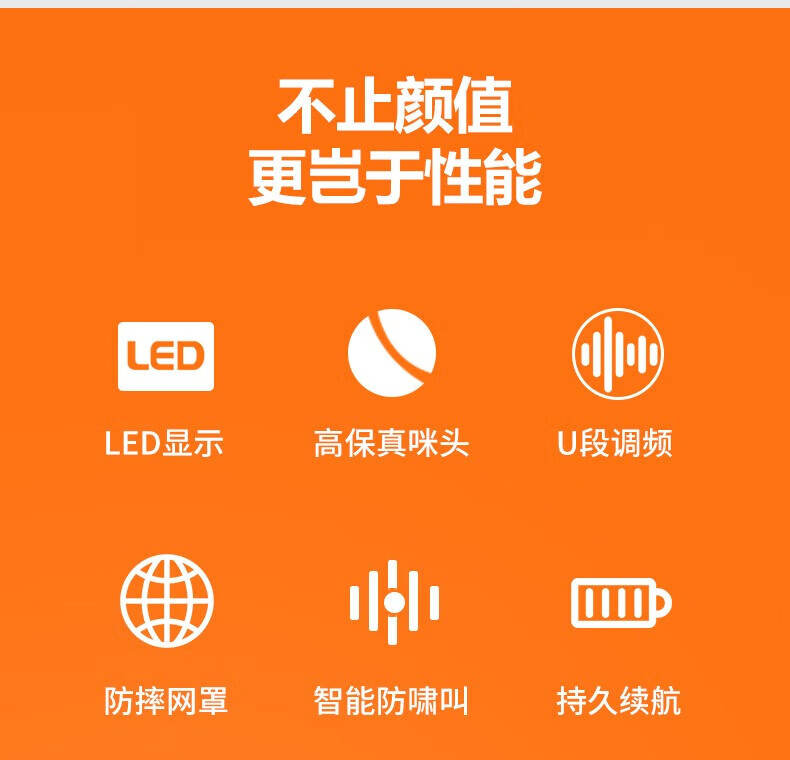 不止颜值
更岂于性能

LED

LED显示

高保真咪头

U段调频

防摔网罩

智能防啸叫

持久续航