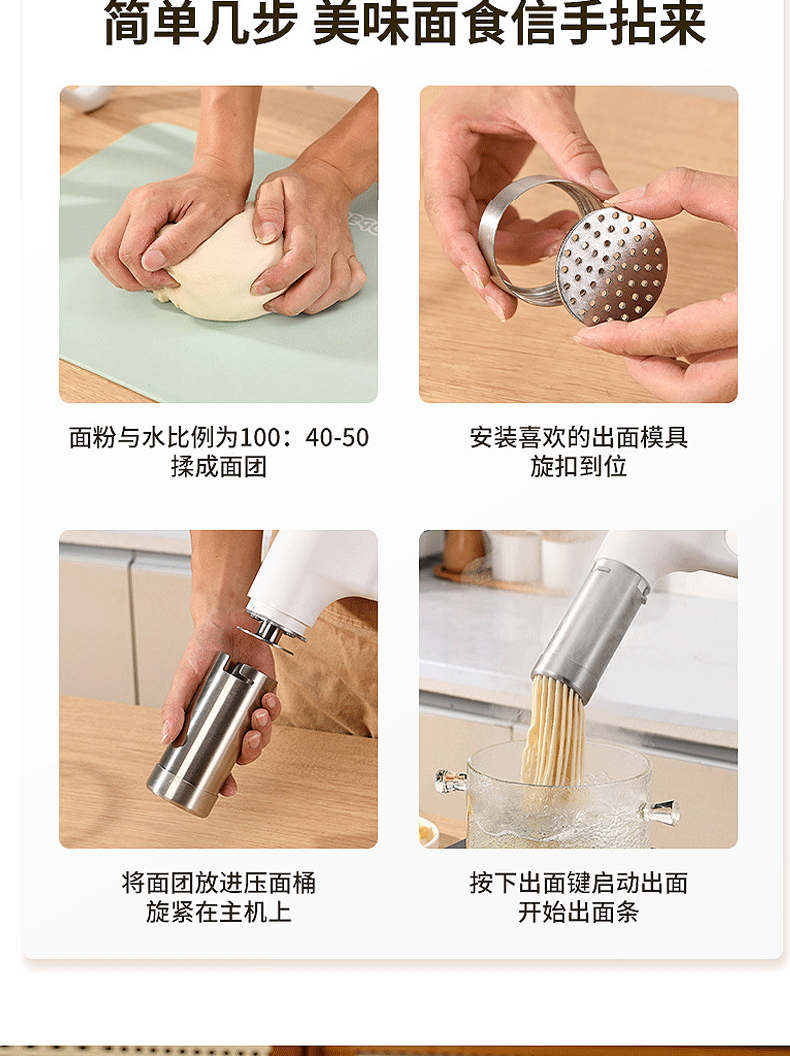 简单几步 美味面食信手拈来

面粉与水比例为100：40-50
揉成面团

安装喜欢的出面模具
旋扣到位

将面团放进压面桶
旋紧在主机上

按下出面键启动出面
开始出面条