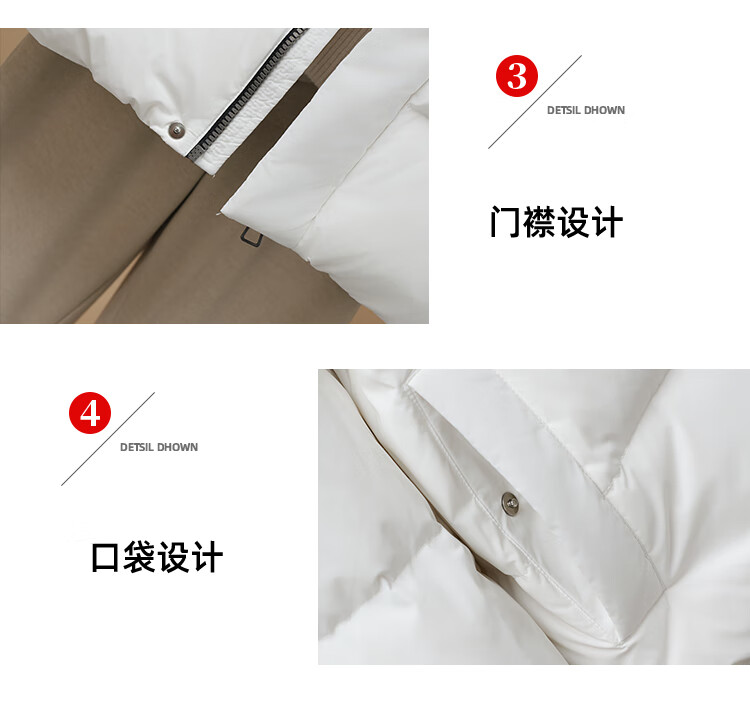 3
DETSIL DHOWN

门襟设计

4
DETSIL DHOWN

口袋设计