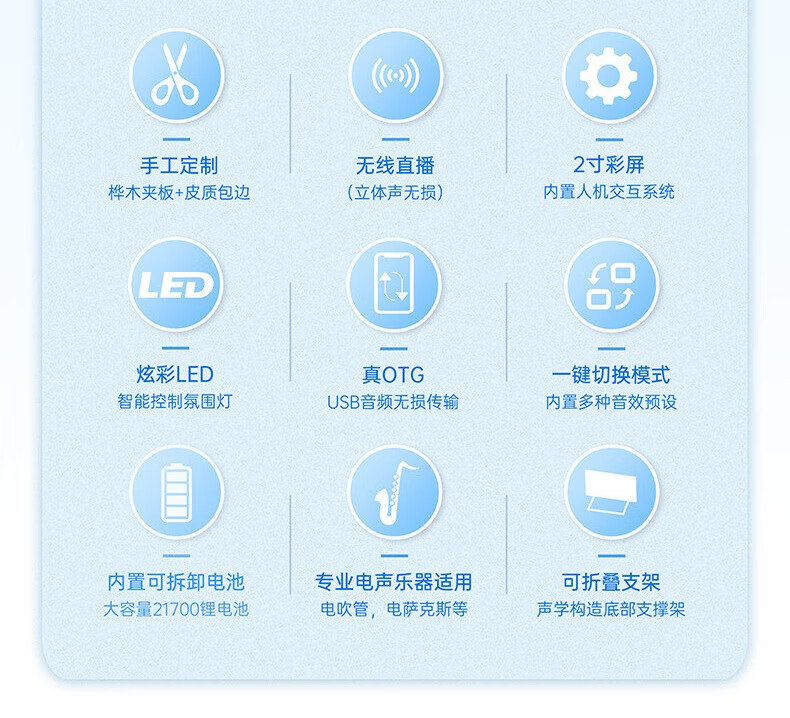 手工定制
桦木夹板+皮质包边

无线直播
(立体声无损)

2寸彩屏
内置人机交互系统

LED

炫彩LED
智能控制氛围灯

真OTG
USB音频无损传输

一键切换模式
内置多种音效预设

内置可拆卸电池
大容量21700锂电池

专业电声乐器适用
电吹管，电萨克斯等

可折叠支架
声学构造底部支撑架