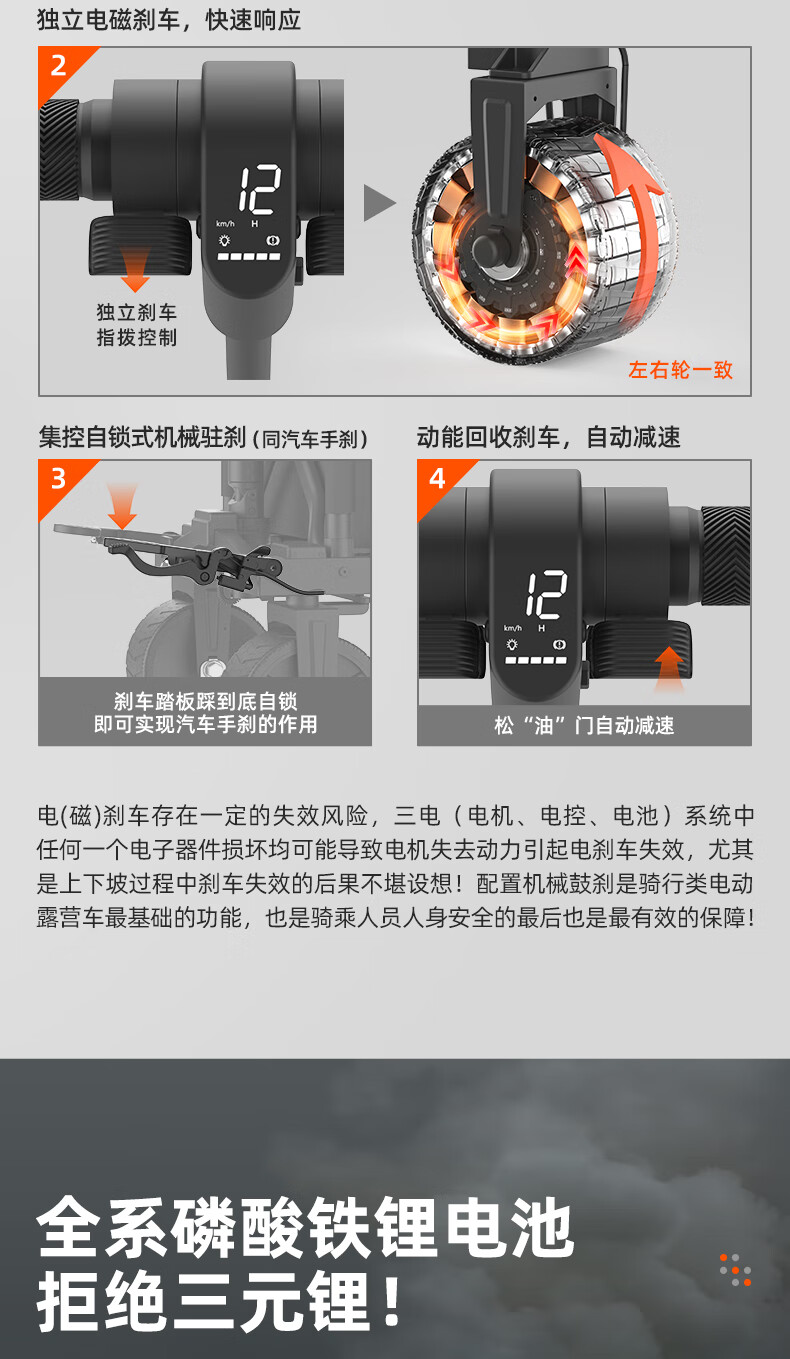 独立电磁刹车，快速响应

2

12
km/h H

独立刹车
指拨控制

左右轮一致

集控自锁式机械驻刹（同汽车手刹）

3

刹车踏板踩到底自锁
即可实现汽车手刹的作用

动能回收刹车，自动减速

4

12
km/h H

松“油”门自动减速

电(磁)刹车存在一定的失效风险，三电（电机、电控、电池）系统中任何一个电子器件损坏均可能导致电机失去动力引起电刹车失效，尤其是上下坡过程中刹车失效的后果不堪设想！配置机械鼓刹是骑行类电动露营车最基础的功能，也是骑乘人员人身安全的最后也是最有效的保障！

全系磷酸铁锂电池
拒绝三元锂！