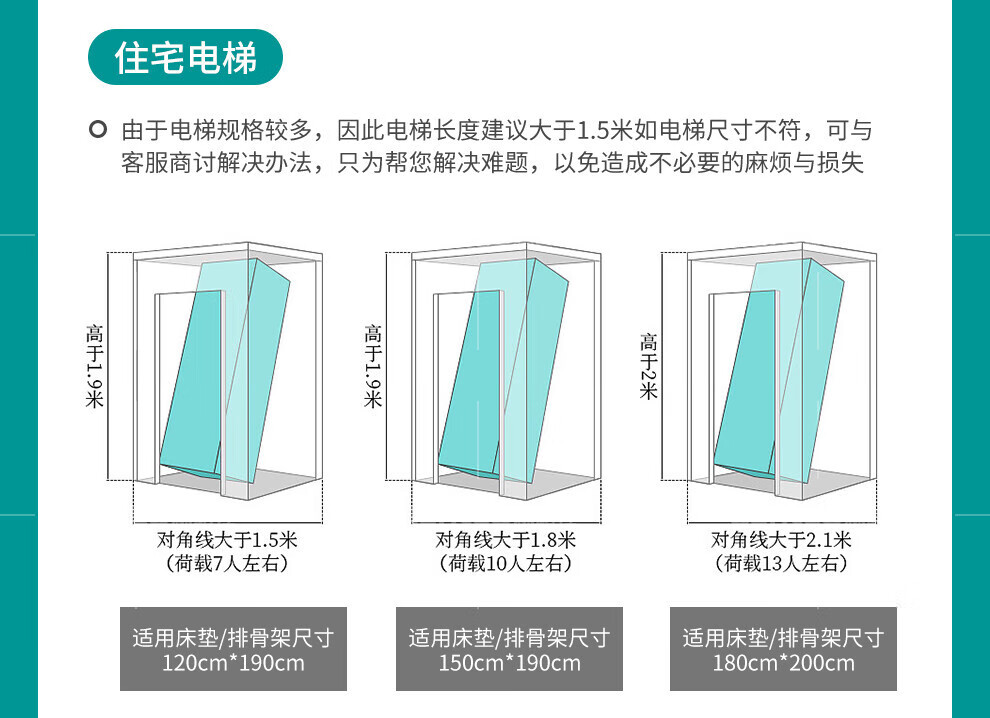 住宅电梯

由于电梯规格较多，因此电梯长度建议大于1.5米如电梯尺寸不符，可与客服商讨解决办法，只为帮您解决难题，以免造成不必要的麻烦与损失

高于1.9米

对角线大于1.5米
（荷载7人左右）

适用床垫/排骨架尺寸
120cm*190cm

高于1.9米

对角线大于1.8米
（荷载10人左右）

适用床垫/排骨架尺寸
150cm*190cm

高于2米

对角线大于2.1米
（荷载13人左右）

适用床垫/排骨架尺寸
180cm*200cm