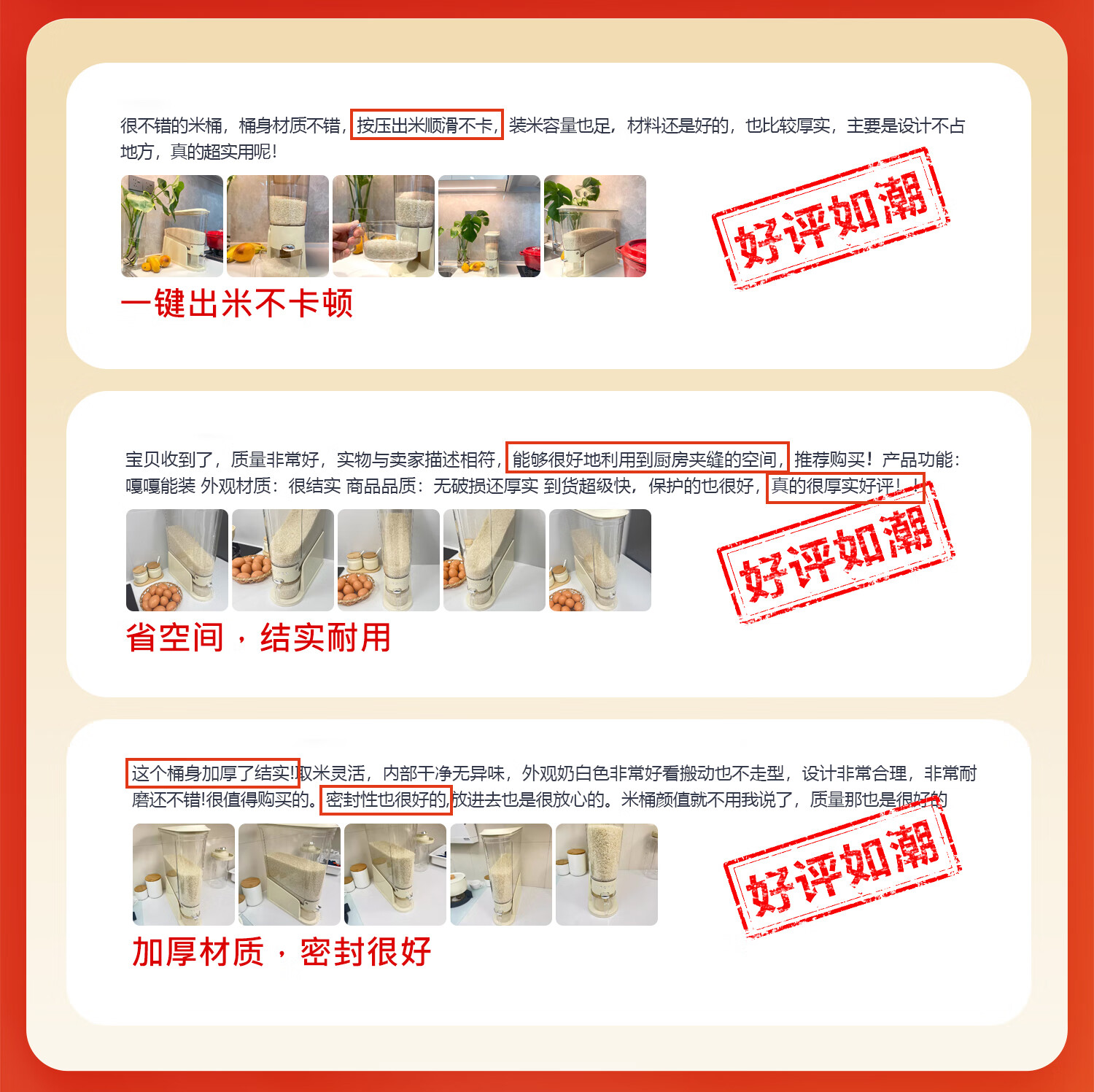 很不错的米桶，桶身材质不错，按压出米顺滑不卡，装米容量也足，材料还是好的，也比较厚实，主要是设计不占地方，真的超实用呢！

好评如潮

一键出米不卡顿

宝贝收到了，质量非常好，实物与卖家描述相符，能够很好地利用到厨房夹缝的空间，推荐购买！产品功能：嘎嘎能装 外观材质：很结实 商品品质：无破损还厚实 到货超级快，保护的也很好，真的很厚实好评！！

好评如潮

省空间，结实耐用

这个桶身加厚了结实!取米灵活，内部干净无异味，外观奶白色非常好看搬动也不走型，设计非常合理，非常耐磨还不错!很值得购买的。密封性也很好的,放进去也是很放心的。米桶颜值就不用我说了，质量那也是很好的

好评如潮

加厚材质，密封很好