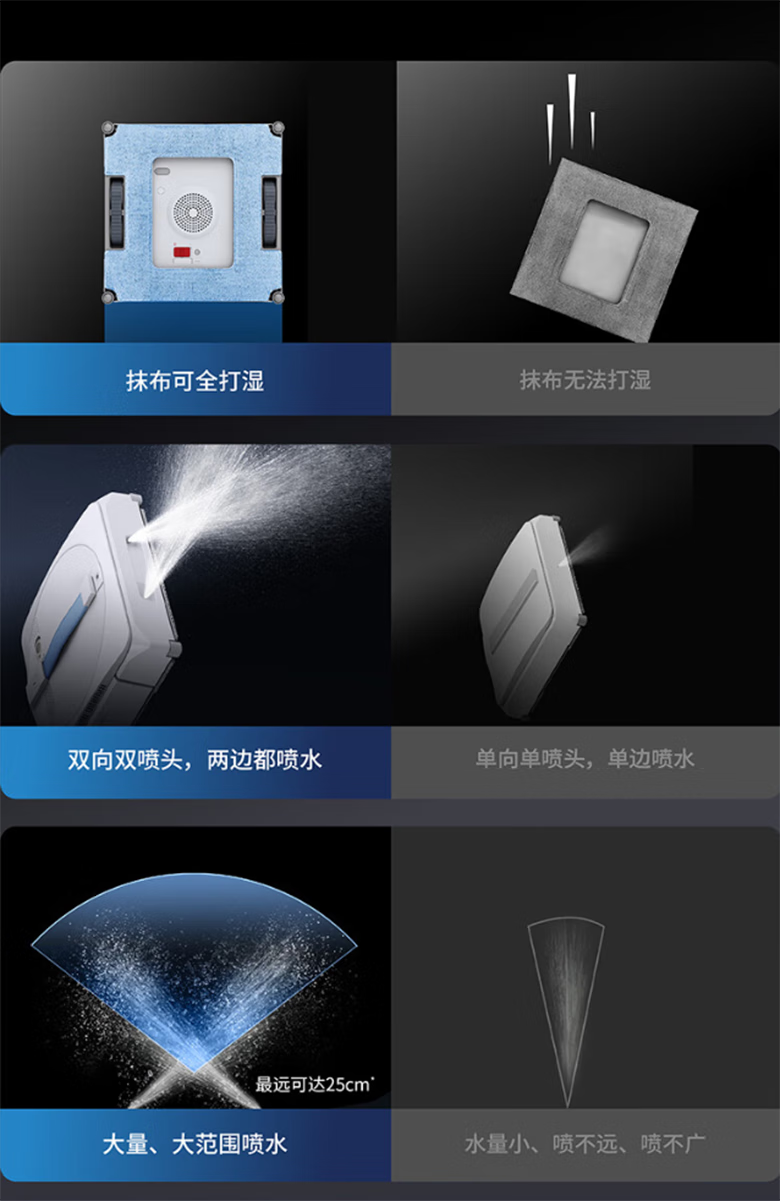 抹布可全打湿

抹布无法打湿

双向双喷头，两边都喷水

单向单喷头，单边喷水

最远可达25cm*

大量、大范围喷水

水量小、喷不远、喷不广