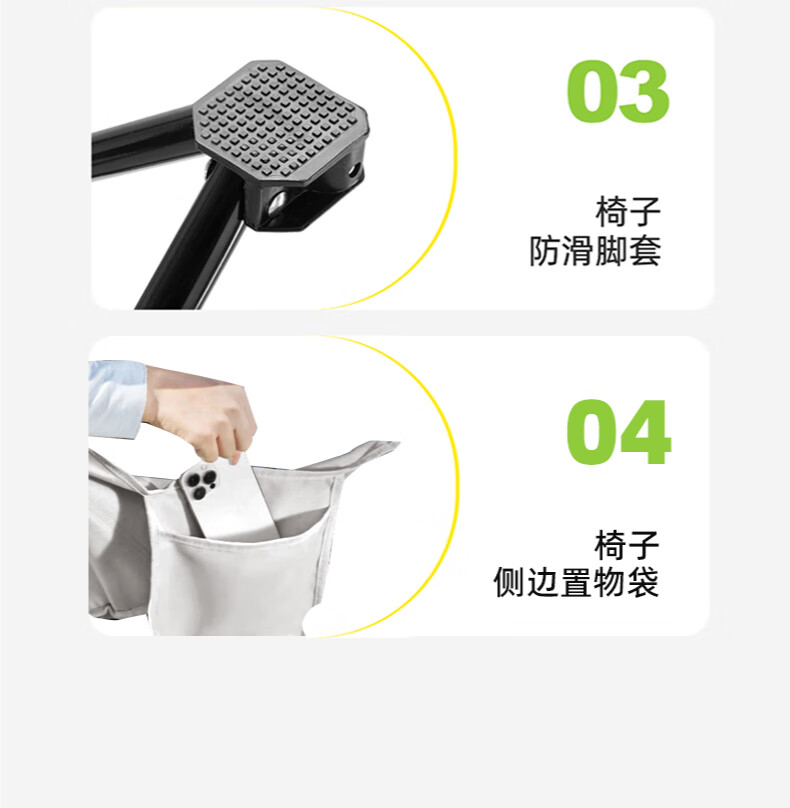 03

椅子
防滑脚套

04

椅子
侧边置物袋