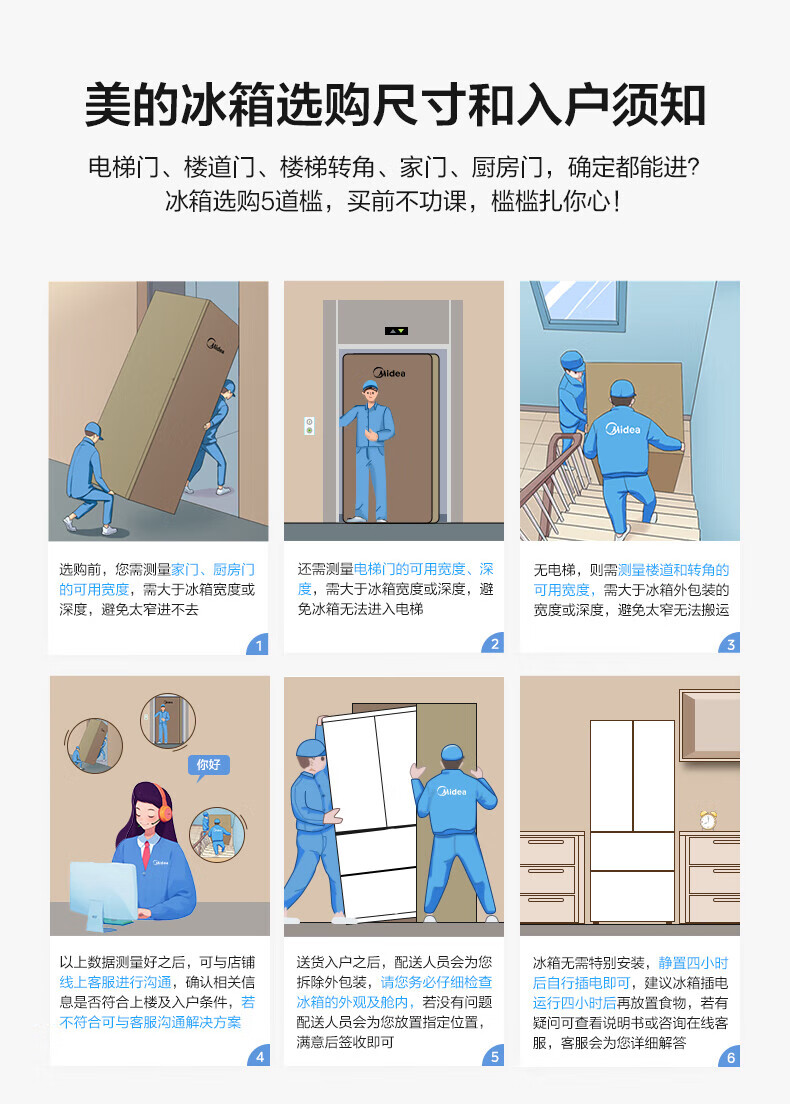 美的冰箱选购尺寸和入户须知

电梯门、楼道门、楼梯转角、家门、厨房门，确定都能进？
冰箱选购5道槛，买前不功课，槛槛扎你心！

Midea

选购前，您需测量家门、厨房门的可用宽度，需大于冰箱宽度或深度，避免太窄进不去

1

Midea

还需测量电梯门的可用宽度、深度，需大于冰箱宽度或深度，避免冰箱无法进入电梯

2

Midea

无电梯，则需测量楼道和转角的可用宽度，需大于冰箱外包装的宽度或深度，避免太窄无法搬运

3

你好

以上数据测量好之后，可与店铺线上客服进行沟通，确认相关信息是否符合上楼及入户条件，若不符合可与客服沟通解决方案

4

Midea

送货入户之后，配送人员会为您拆除外包装，请您务必仔细检查冰箱的外观及舱内，若没有问题配送人员会为您放置指定位置，满意后签收即可

5

冰箱无需特别安装，静置四小时后自行插电即可，建议冰箱插电运行四小时后再放置食物，若有疑问可查看说明书或咨询在线客服，客服会为您详细解答

6