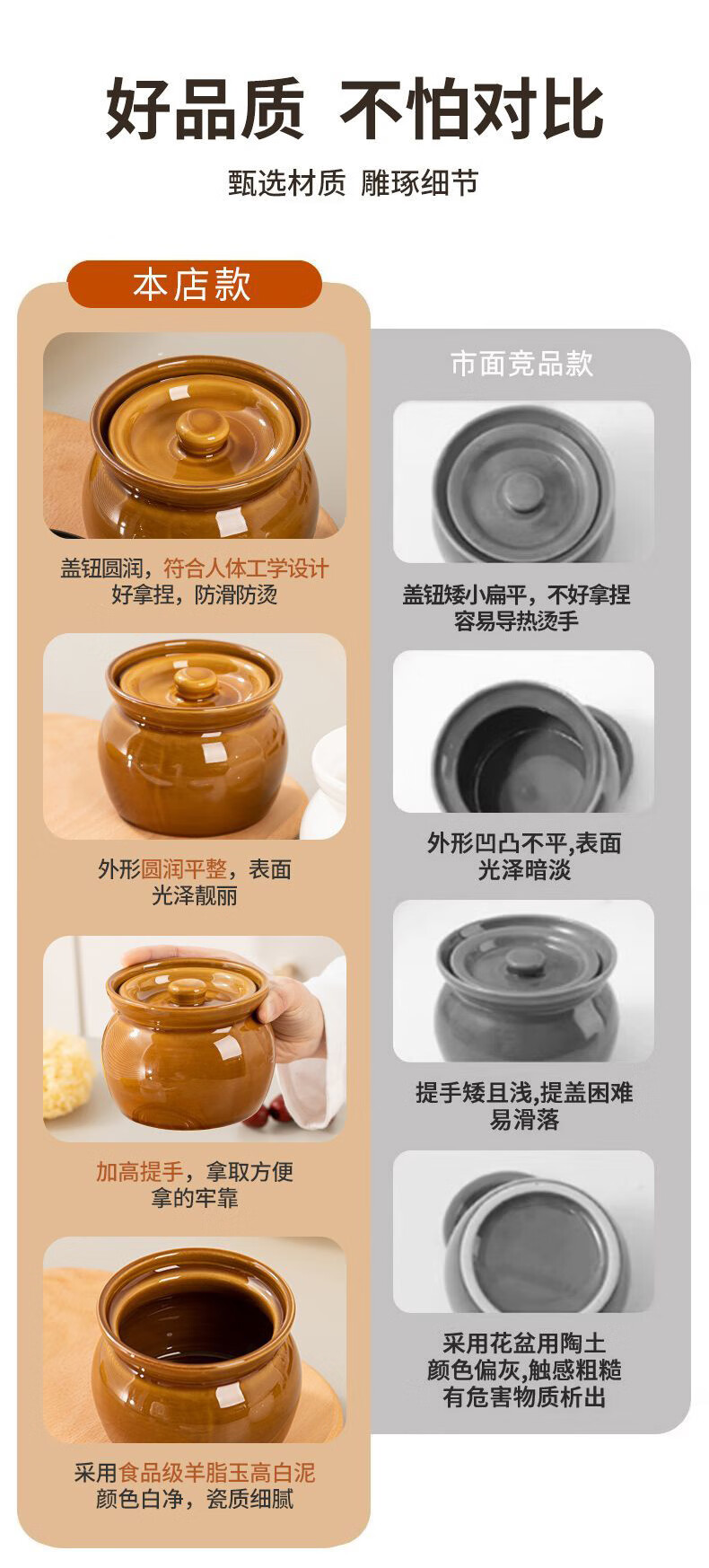 好品质 不怕对比

甄选材质 雕琢细节

本店款

盖钮圆润，符合人体工学设计
好拿捏，防滑防烫

外形圆润平整，表面
光泽靓丽

加高提手，拿取方便
拿的牢靠

采用食品级羊脂玉高白泥
颜色白净，瓷质细腻

市面竞品款

盖钮矮小扁平，不好拿捏
容易导热烫手

外形凹凸不平,表面
光泽暗淡

提手矮且浅,提盖困难
易滑落

采用花盆用陶土
颜色偏灰,触感粗糙
有危害物质析出