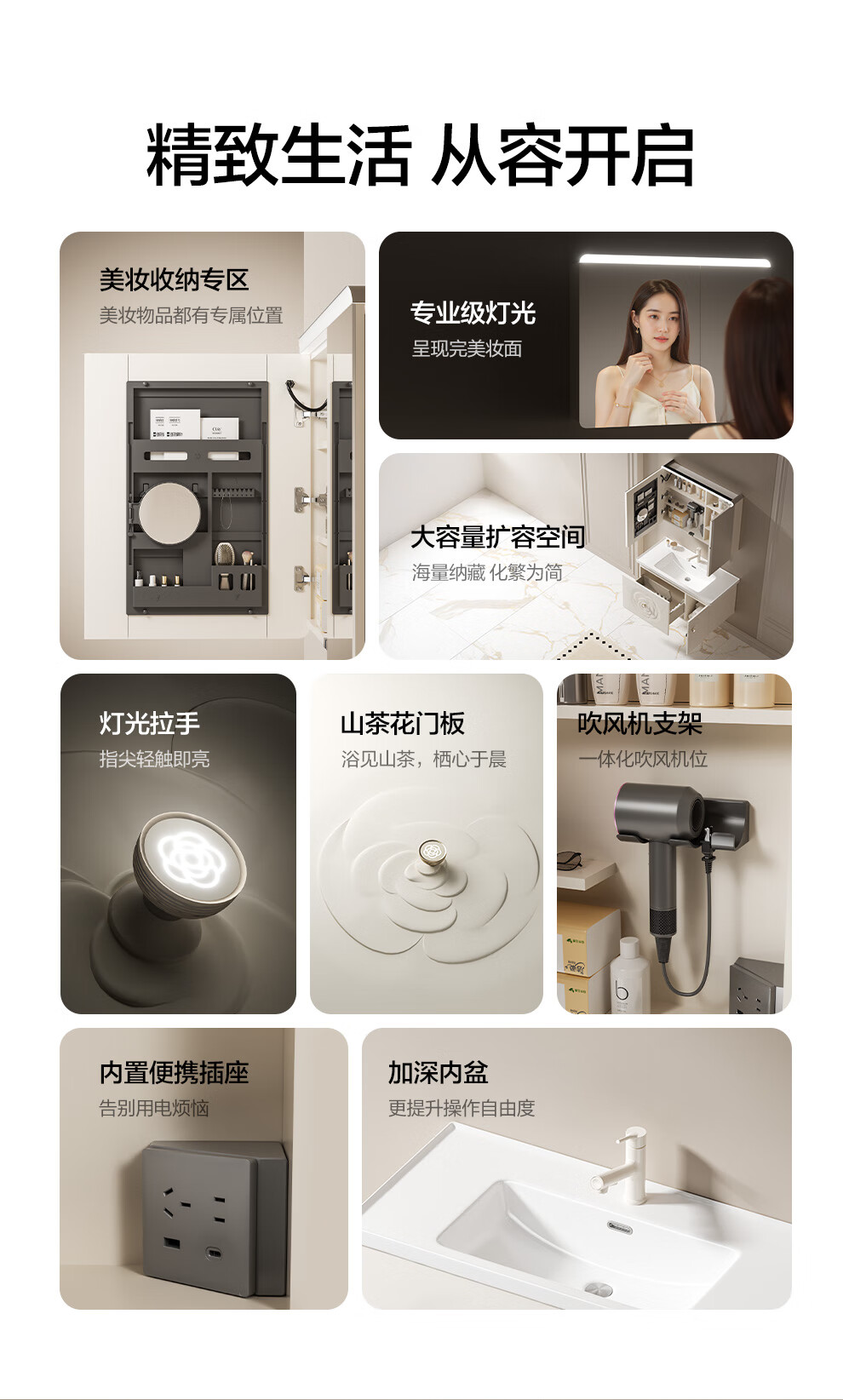 精致生活 从容开启

美妆收纳专区
美妆物品都有专属位置

专业级灯光
呈现完美妆面

大容量扩容空间
海量纳藏 化繁为简

灯光拉手
指尖轻触即亮

山茶花门板
浴见山茶，栖心于晨

吹风机支架
一体化吹风机位

内置便携插座
告别用电烦恼

加深内盆
更提升操作自由度