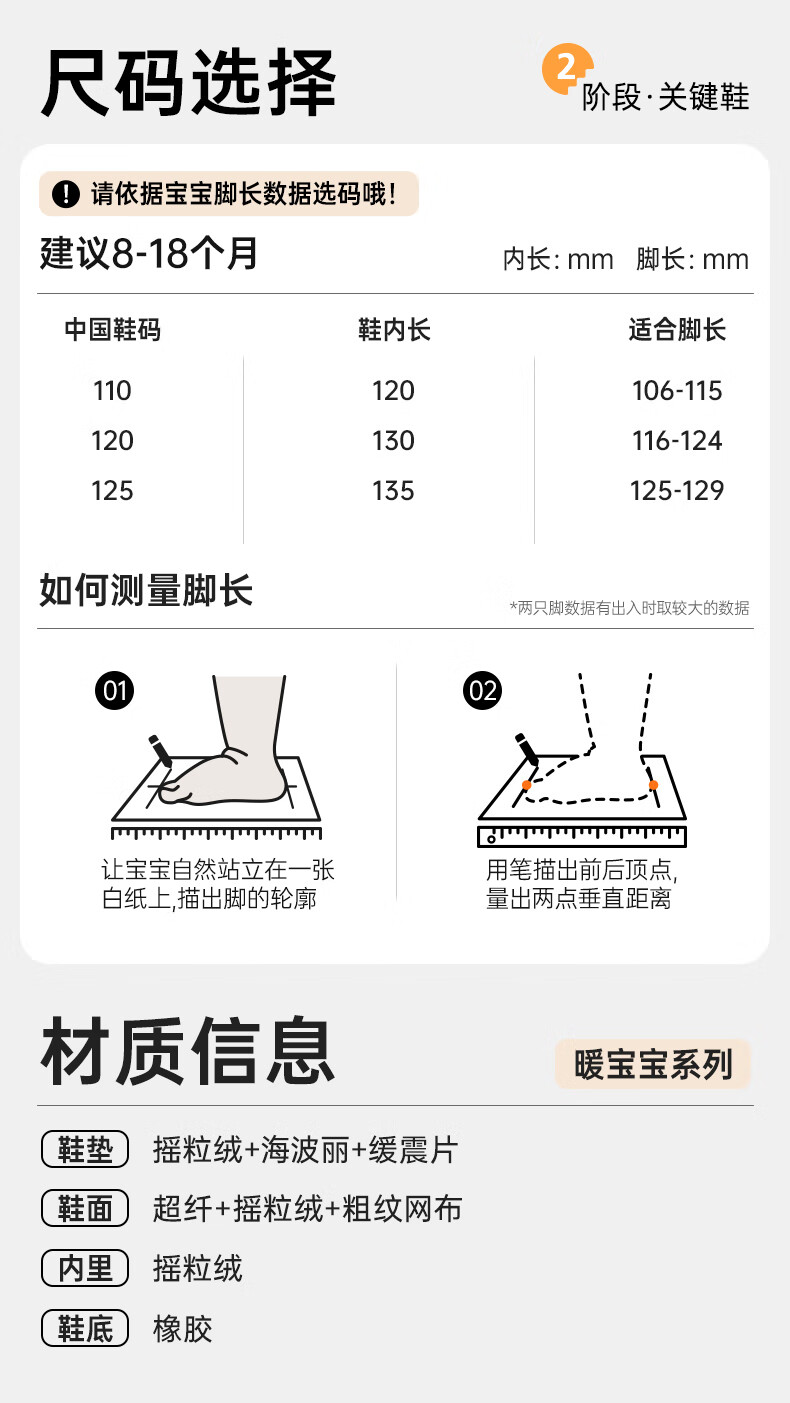 尺码选择

2 阶段·关键鞋

! 请依据宝宝脚长数据选码哦！

建议8-18个月

内长: mm 脚长: mm

| 中国鞋码 | 鞋内长 | 适合脚长 |
|---|---|---|
| 110 | 120 | 106-115 |
| 120 | 130 | 116-124 |
| 125 | 135 | 125-129 |

如何测量脚长

*两只脚数据有出入时取较大的数据

01

让宝宝自然站立在一张白纸上,描出脚的轮廓

02

用笔描出前后顶点,量出两点垂直距离

材质信息

暖宝宝系列

鞋垫 摇粒绒+海波丽+缓震片

鞋面 超纤+摇粒绒+粗纹网布

内里 摇粒绒

鞋底 橡胶