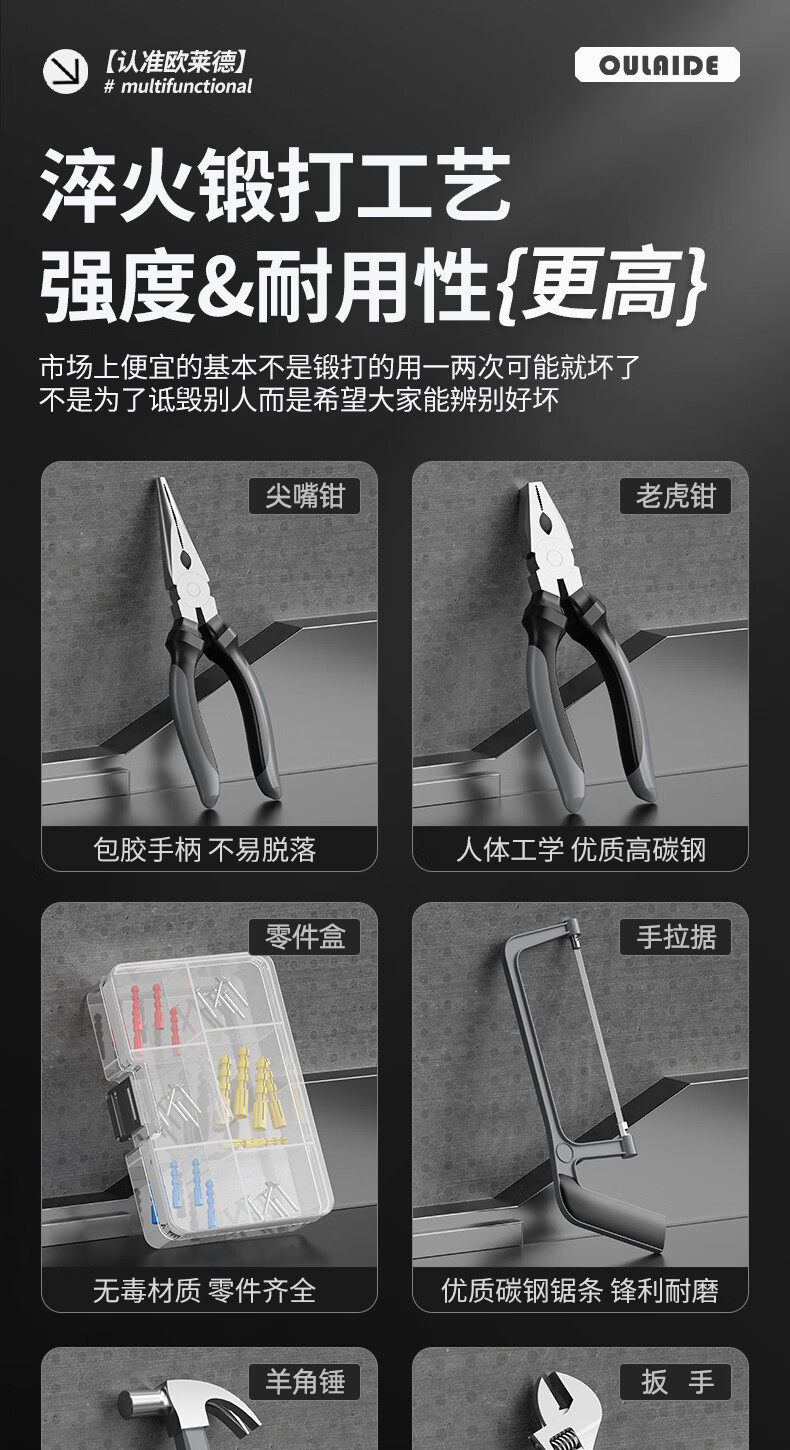 【认准欧莱德】
# multifunctional

OULAIDE

淬火锻打工艺
强度&耐用性{更高}

市场上便宜的基本不是锻打的用一两次可能就坏了
不是为了诋毁别人而是希望大家能辨别好坏

尖嘴钳
包胶手柄 不易脱落

老虎钳
人体工学 优质高碳钢

零件盒
无毒材质 零件齐全

手拉据
优质碳钢锯条 锋利耐磨

羊角锤

扳 手