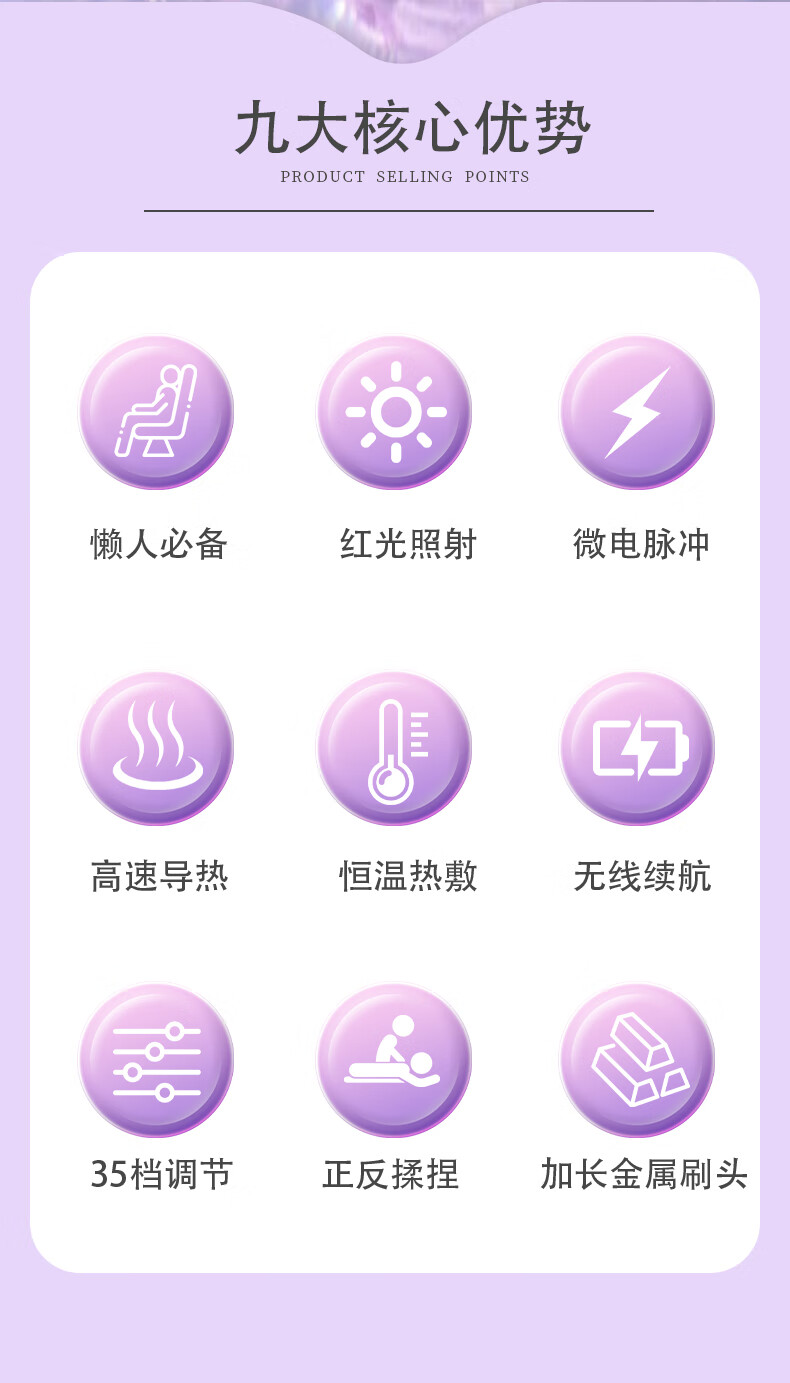 九大核心优势
PRODUCT SELLING POINTS

懒人必备

红光照射

微电脉冲

高速导热

恒温热敷

无线续航

35档调节

正反揉捏

加长金属刷头