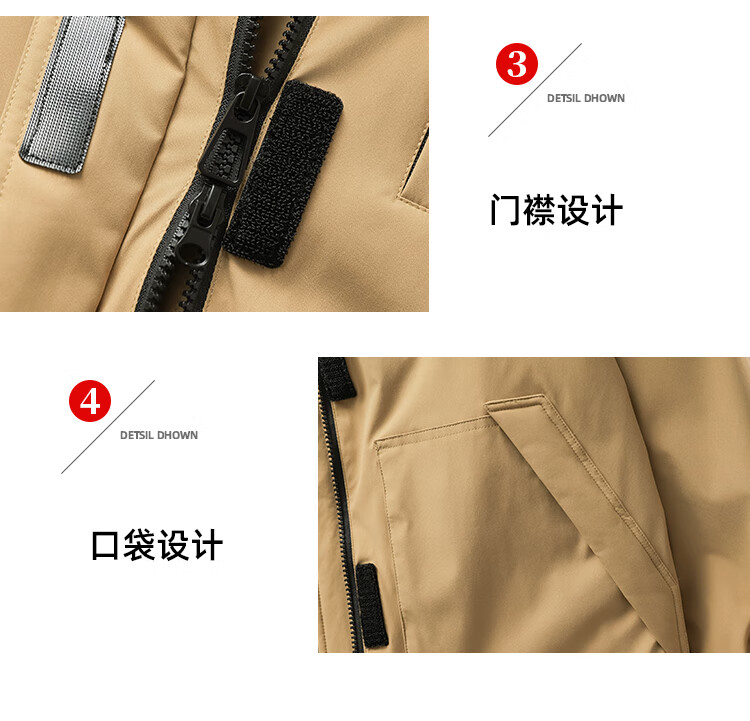 3
DETSIL DHOWN

门襟设计

4
DETSIL DHOWN

口袋设计