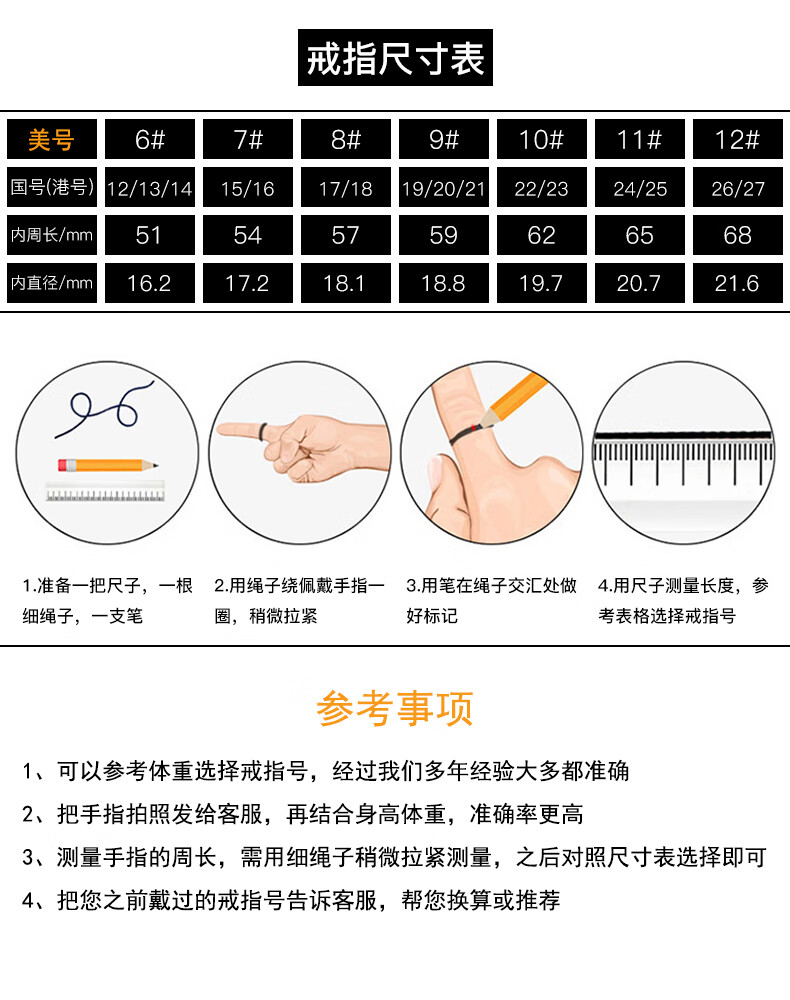 戒指尺寸表

| 美号 | 6# | 7# | 8# | 9# | 10# | 11# | 12# |
|---|---|---|---|---|---|---|---|
| 国号(港号) | 12/13/14 | 15/16 | 17/18 | 19/20/21 | 22/23 | 24/25 | 26/27 |
| 内周长/mm | 51 | 54 | 57 | 59 | 62 | 65 | 68 |
| 内直径/mm | 16.2 | 17.2 | 18.1 | 18.8 | 19.7 | 20.7 | 21.6 |

1.准备一把尺子，一根细绳子，一支笔

2.用绳子绕佩戴手指一圈，稍微拉紧

3.用笔在绳子交汇处做好标记

4.用尺子测量长度，参考表格选择戒指号

参考事项

1、可以参考体重选择戒指号，经过我们多年经验大多都准确

2、把手指拍照发给客服，再结合身高体重，准确率更高

3、测量手指的周长，需用细绳子稍微拉紧测量，之后对照尺寸表选择即可

4、把您之前戴过的戒指号告诉客服，帮您换算或推荐